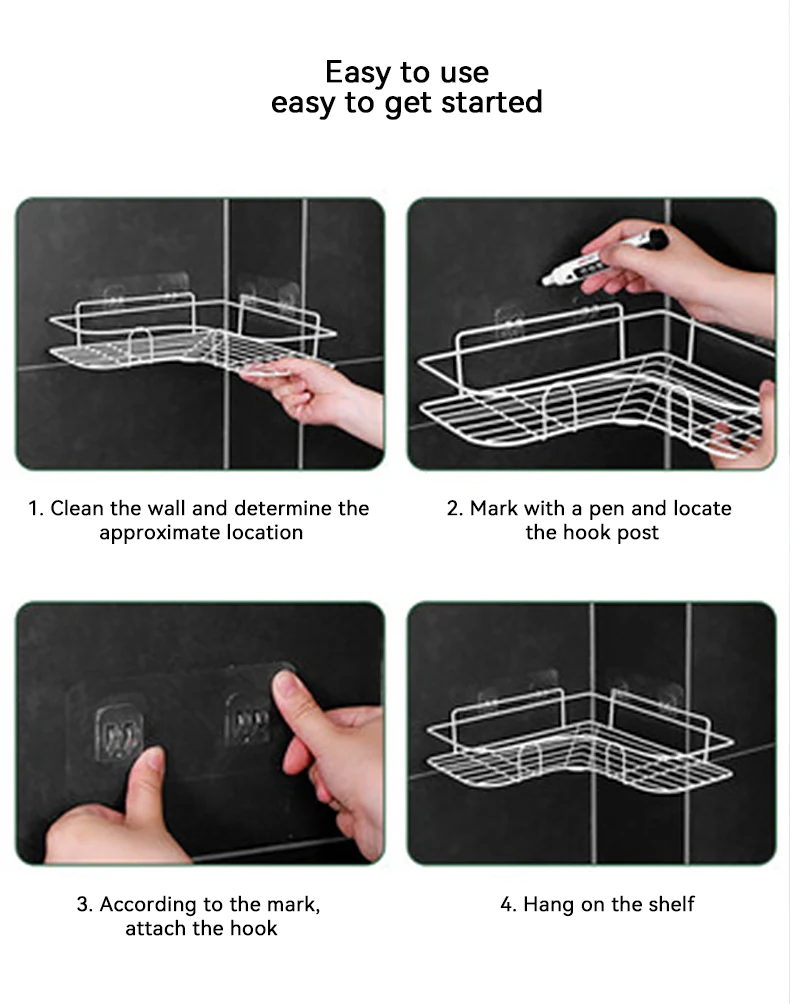 Easy to use
easy to get started

1. Clean the wall and determine the approximate location

2. Mark with a pen and locate the hook post

3. According to the mark, attach the hook

4. Hang on the shelf