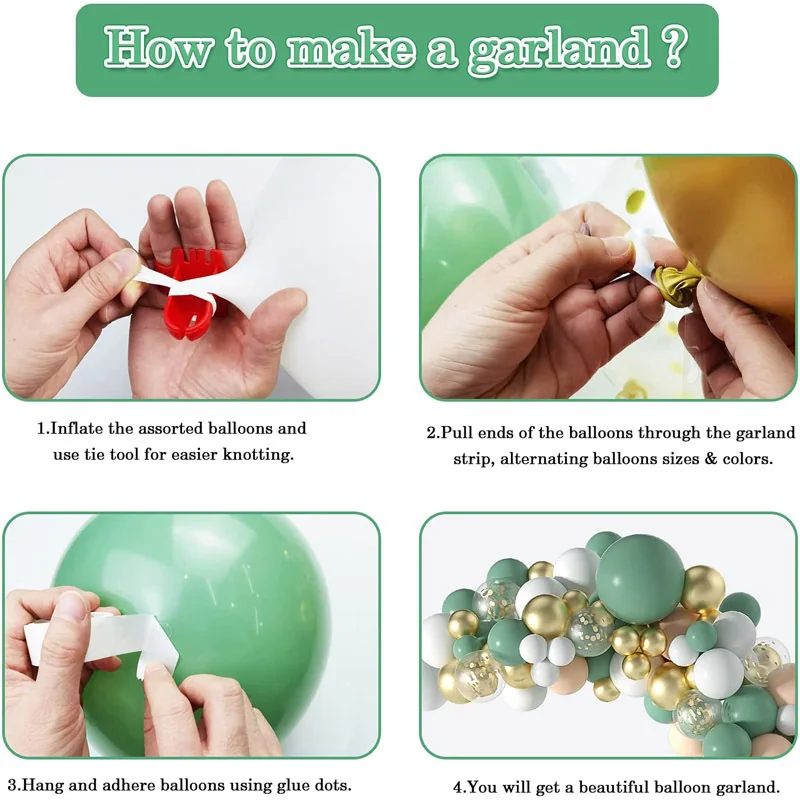 How to make a garland ?

1.Inflate the assorted balloons and use tie tool for easier knotting.

2.Pull ends of the balloons through the garland strip, alternating balloons sizes & colors.

3.Hang and adhere balloons using glue dots.

4.You will get a beautiful balloon garland.