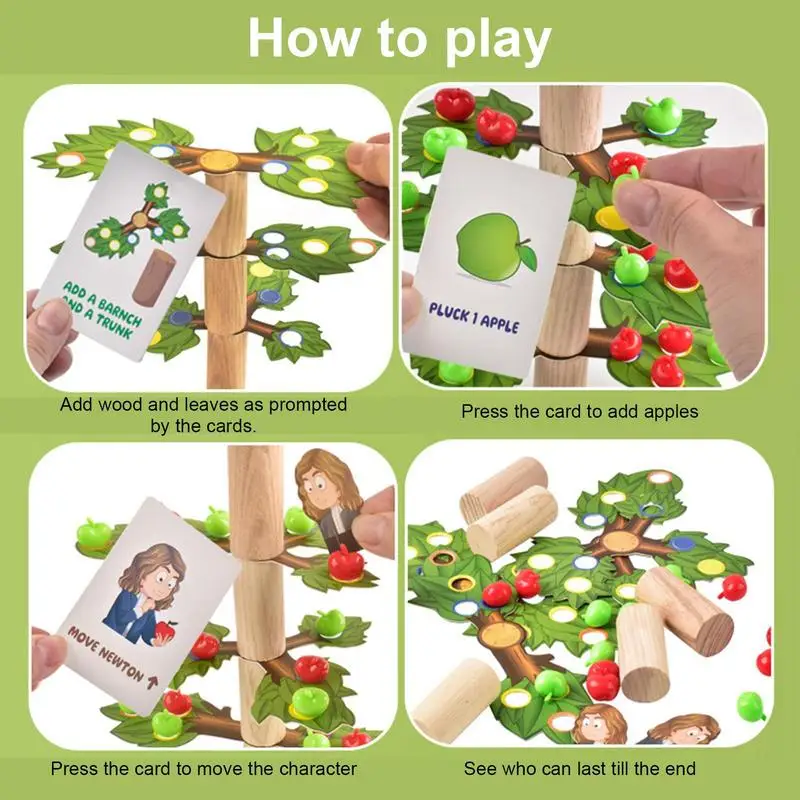 How to play

ADD A BARNCH AND A TRUNK

Add wood and leaves as prompted by the cards.

PLUCK 1 APPLE

Press the card to add apples

MOVE NEWTON

Press the card to move the character

See who can last till the end