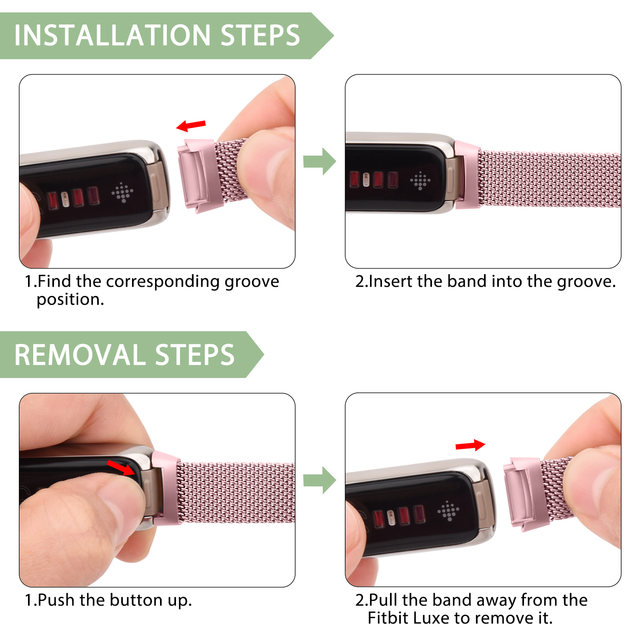 INSTALLATION STEPS

1.Find the corresponding groove position.

2.Insert the band into the groove.

REMOVAL STEPS

1.Push the button up.

2.Pull the band away from the Fitbit Luxe to remove it.