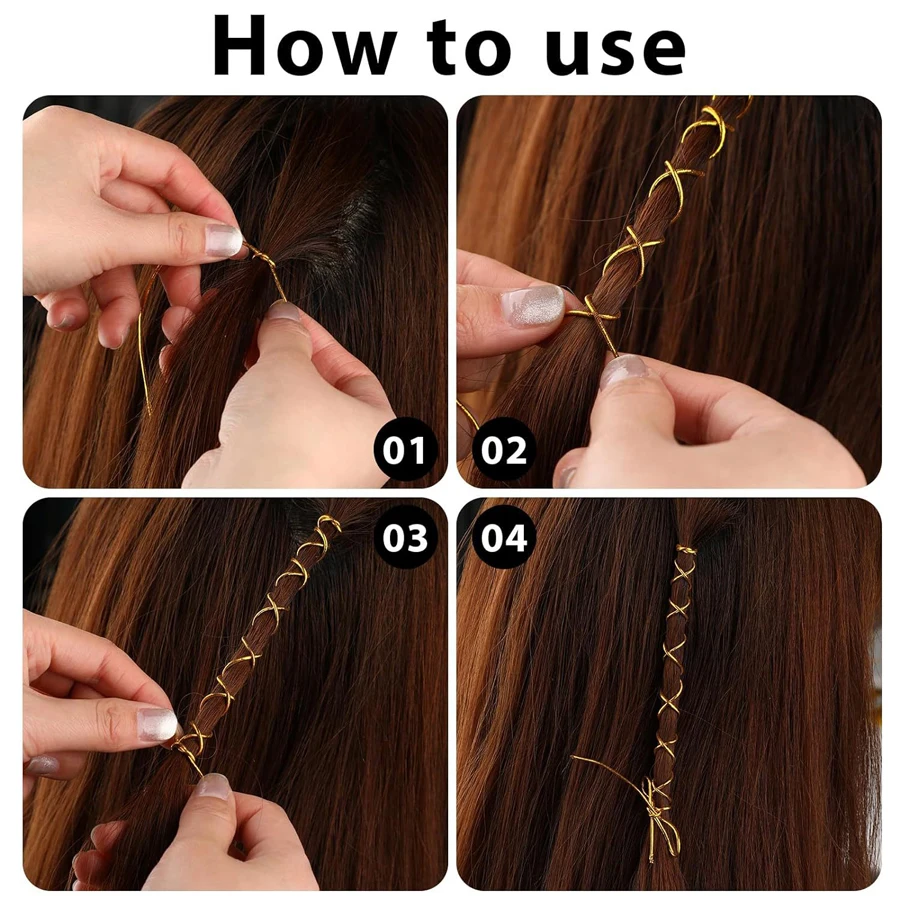 How to use

01

02

03

04