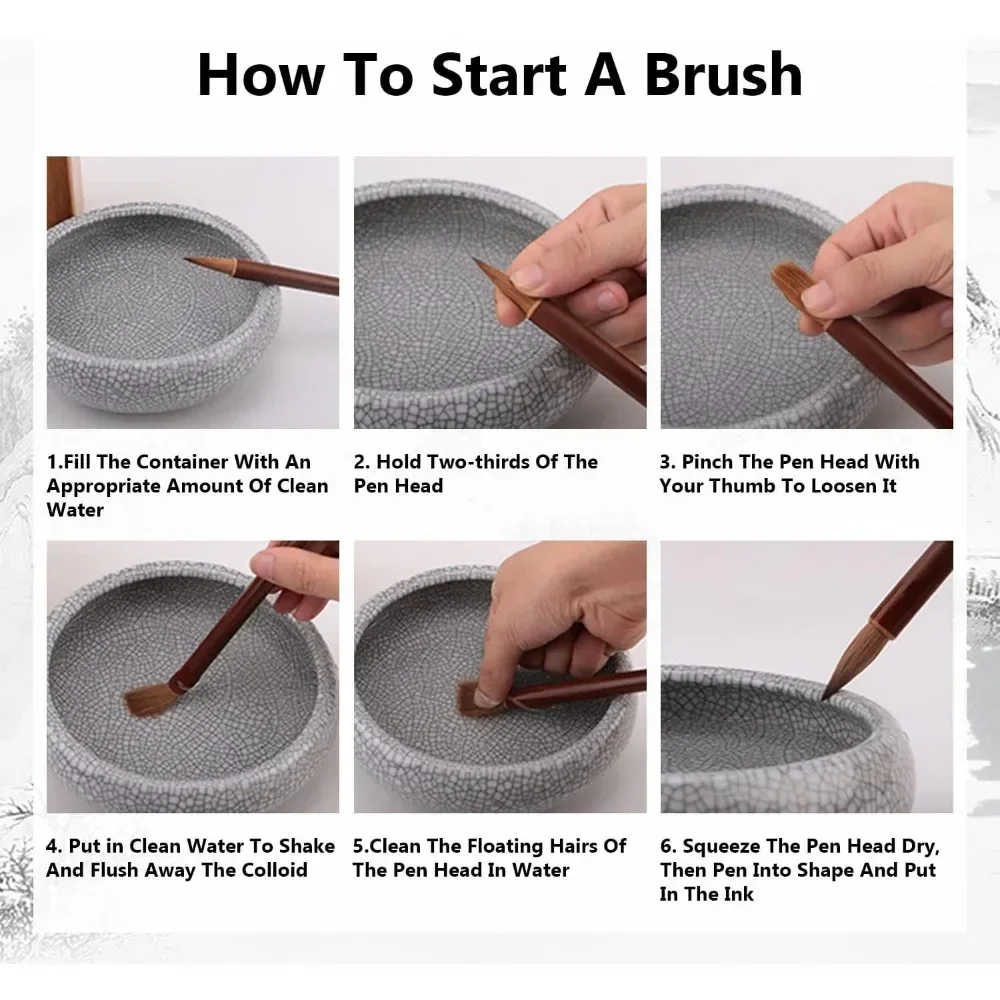 How To Start A Brush

1.Fill The Container With An Appropriate Amount Of Clean Water

2. Hold Two-thirds Of The Pen Head

3. Pinch The Pen Head With Your Thumb To Loosen It

4. Put in Clean Water To Shake And Flush Away The Colloid

5.Clean The Floating Hairs Of The Pen Head In Water

6. Squeeze The Pen Head Dry, Then Pen Into Shape And Put In The Ink