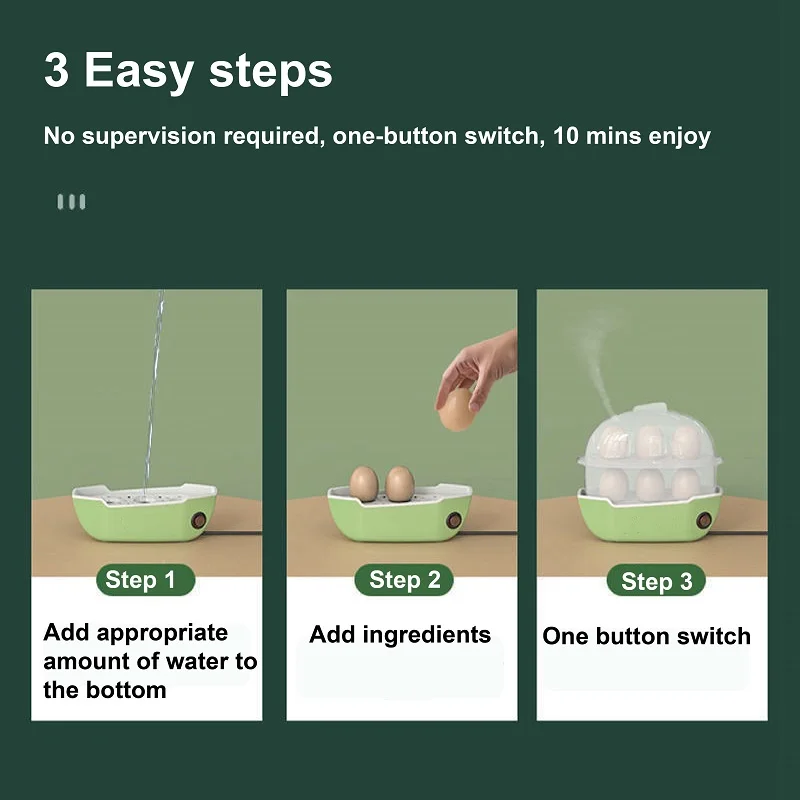 3 Easy steps

No supervision required, one-button switch, 10 mins enjoy

Step 1

Add appropriate amount of water to the bottom

Step 2

Add ingredients

Step 3

One button switch