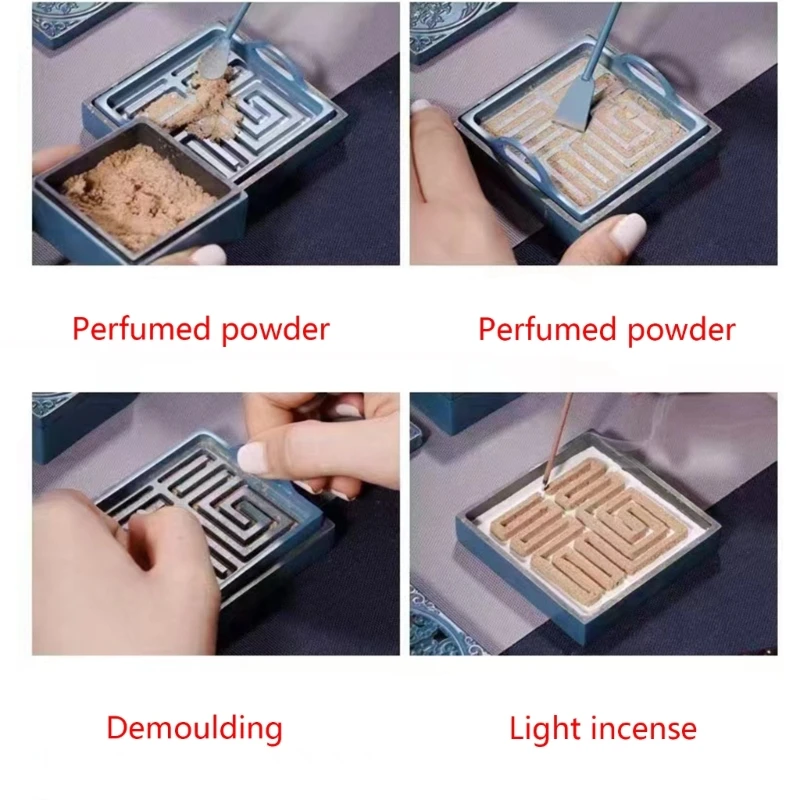 Perfumed powder

Perfumed powder

Demoulding

Light incense