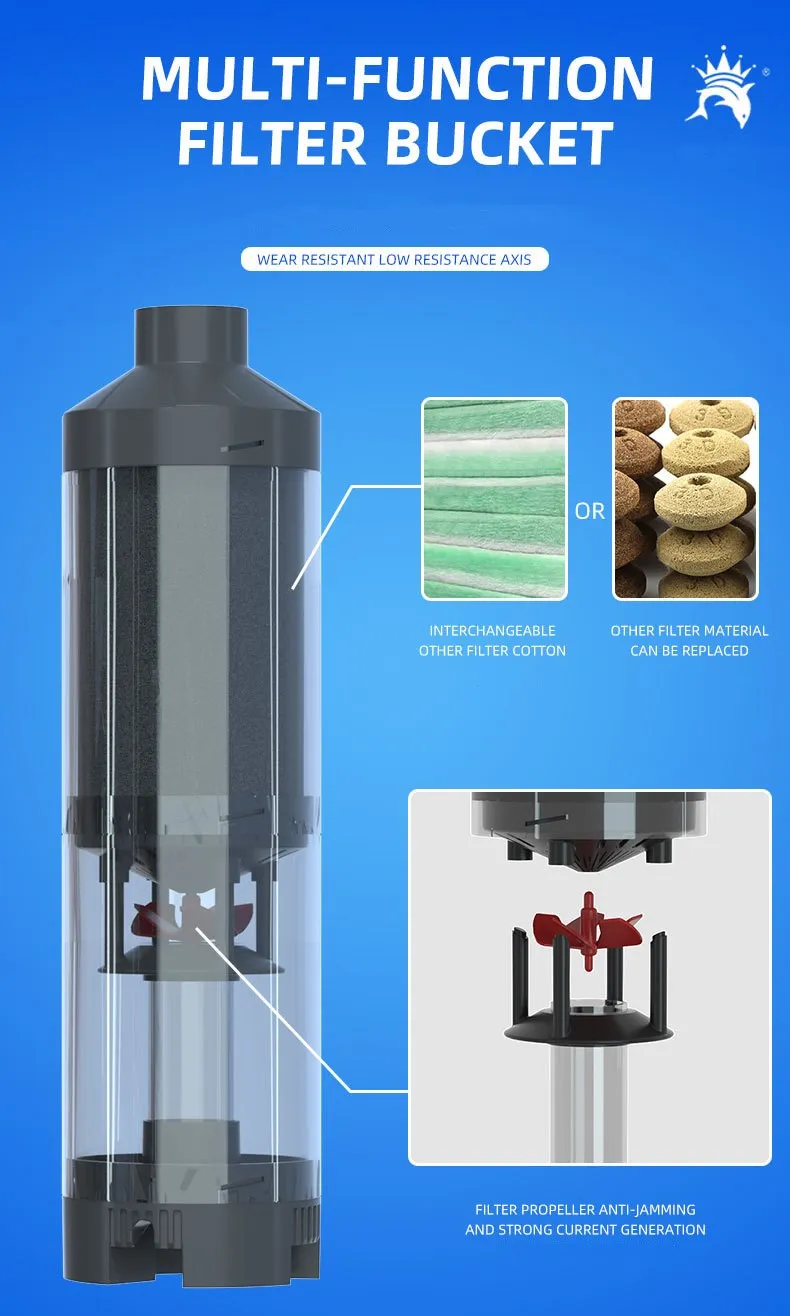 MULTI-FUNCTION FILTER BUCKET

®

WEAR RESISTANT LOW RESISTANCE AXIS

OR

INTERCHANGEABLE OTHER FILTER COTTON

OTHER FILTER MATERIAL CAN BE REPLACED

FILTER PROPELLER ANTI-JAMMING AND STRONG CURRENT GENERATION