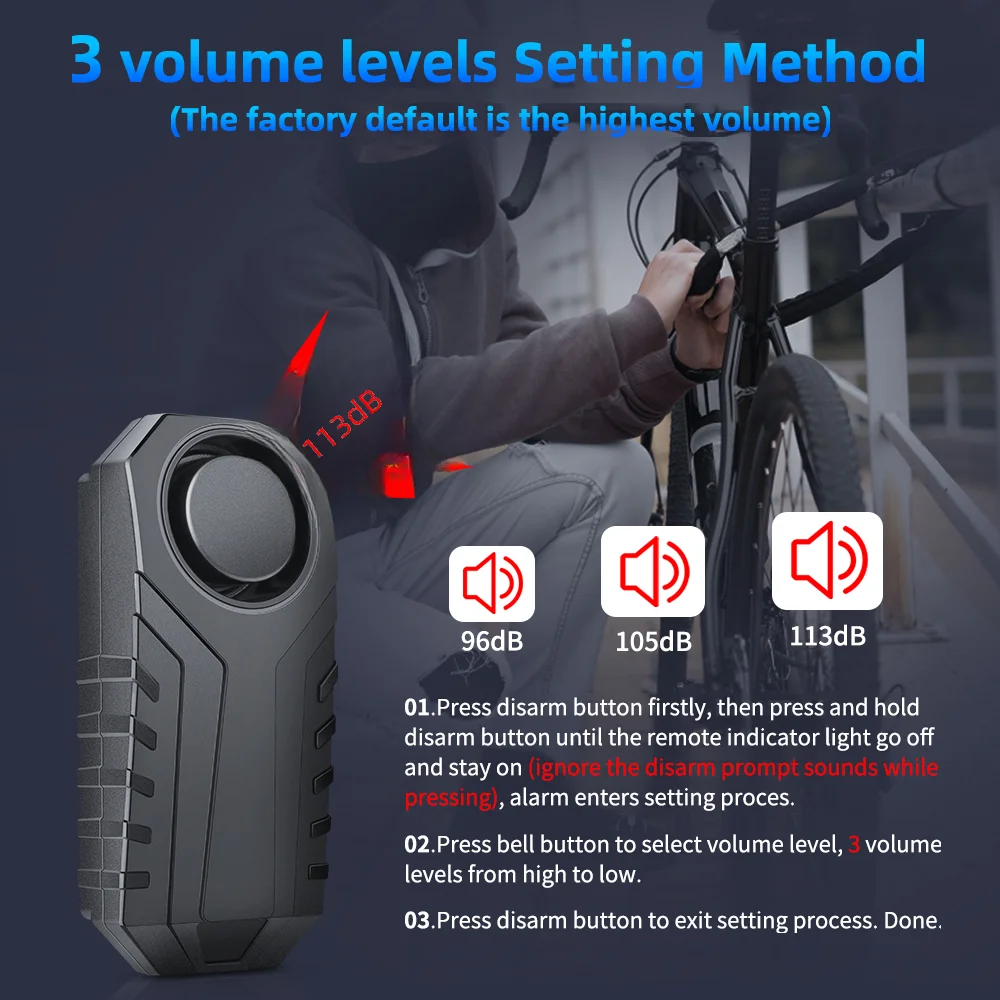 3 volume levels Setting Method

(The factory default is the highest volume)

113dB

96dB

105dB

113dB

01.Press disarm button firstly, then press and hold disarm button until the remote indicator light go off and stay on (ignore the disarm prompt sounds while pressing), alarm enters setting proces.

02.Press bell button to select volume level, 3 volume levels from high to low.

03.Press disarm button to exit setting process. Done.