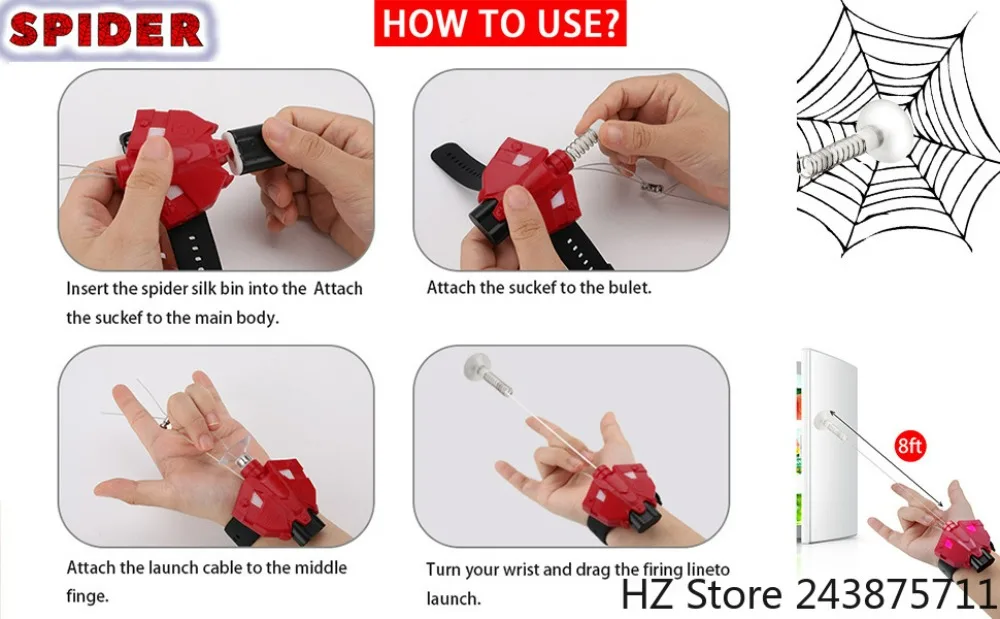 SPIDER

HOW TO USE?

Insert the spider silk bin into the Attach the suckef to the main body.

Attach the suckef to the bulet.

Attach the launch cable to the middle finge.

Turn your wrist and drag the firing lineto launch.

8ft

HZ Store 243875711