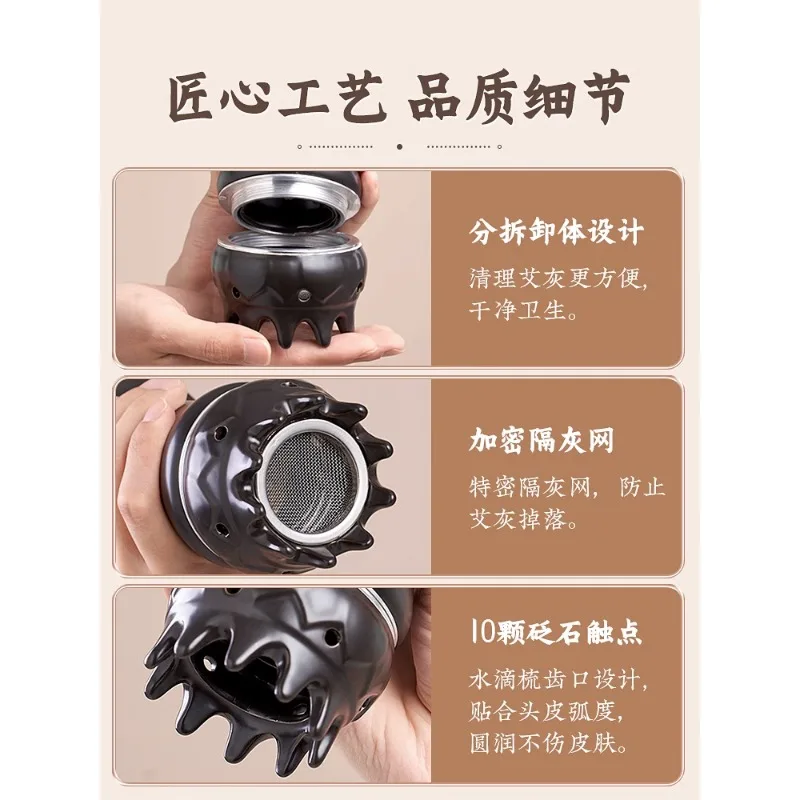 匠心工艺 品质细节

分拆卸体设计

清理艾灰更方便，干净卫生。

加密隔灰网

特密隔灰网，防止艾灰掉落。

10颗砭石触点

水滴梳齿口设计，贴合头皮弧度，圆润不伤皮肤。