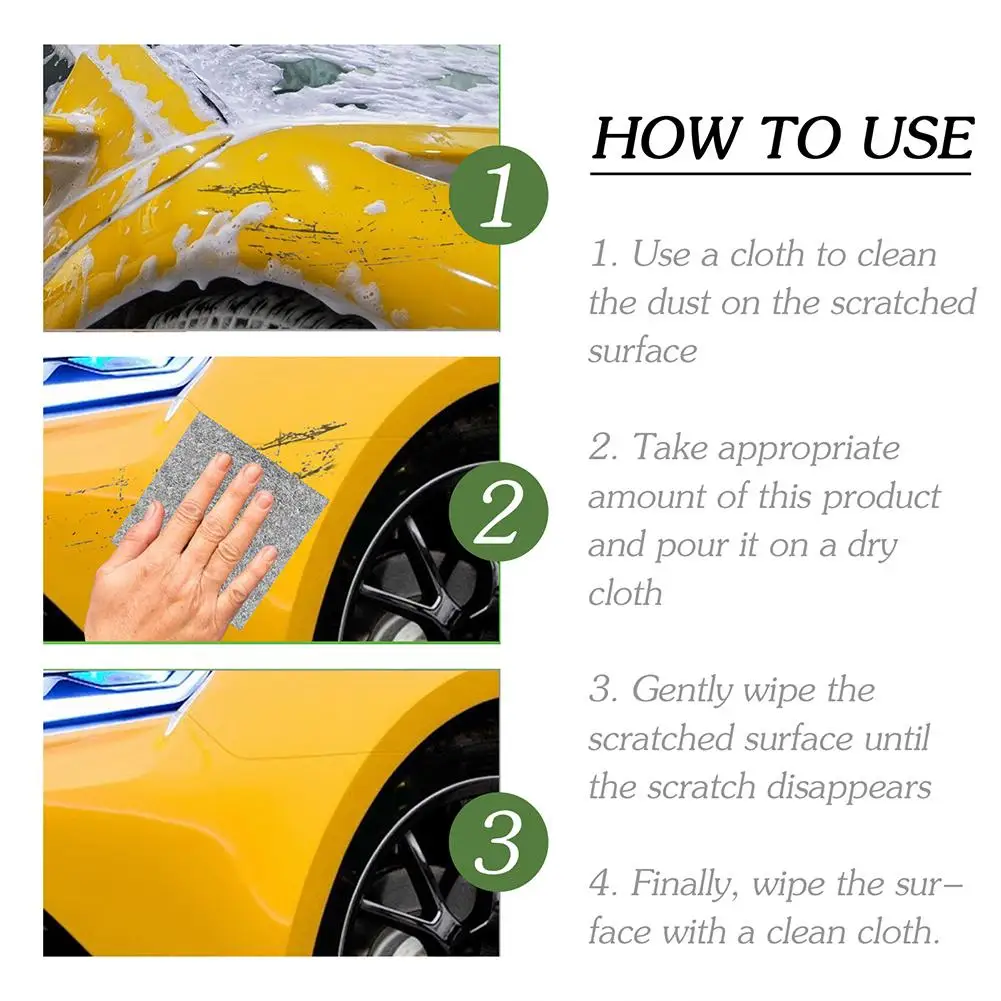 1

2

3

HOW TO USE

1. Use a cloth to clean the dust on the scratched surface

2. Take appropriate amount of this product and pour it on a dry cloth

3. Gently wipe the scratched surface until the scratch disappears

4. Finally, wipe the surface with a clean cloth.