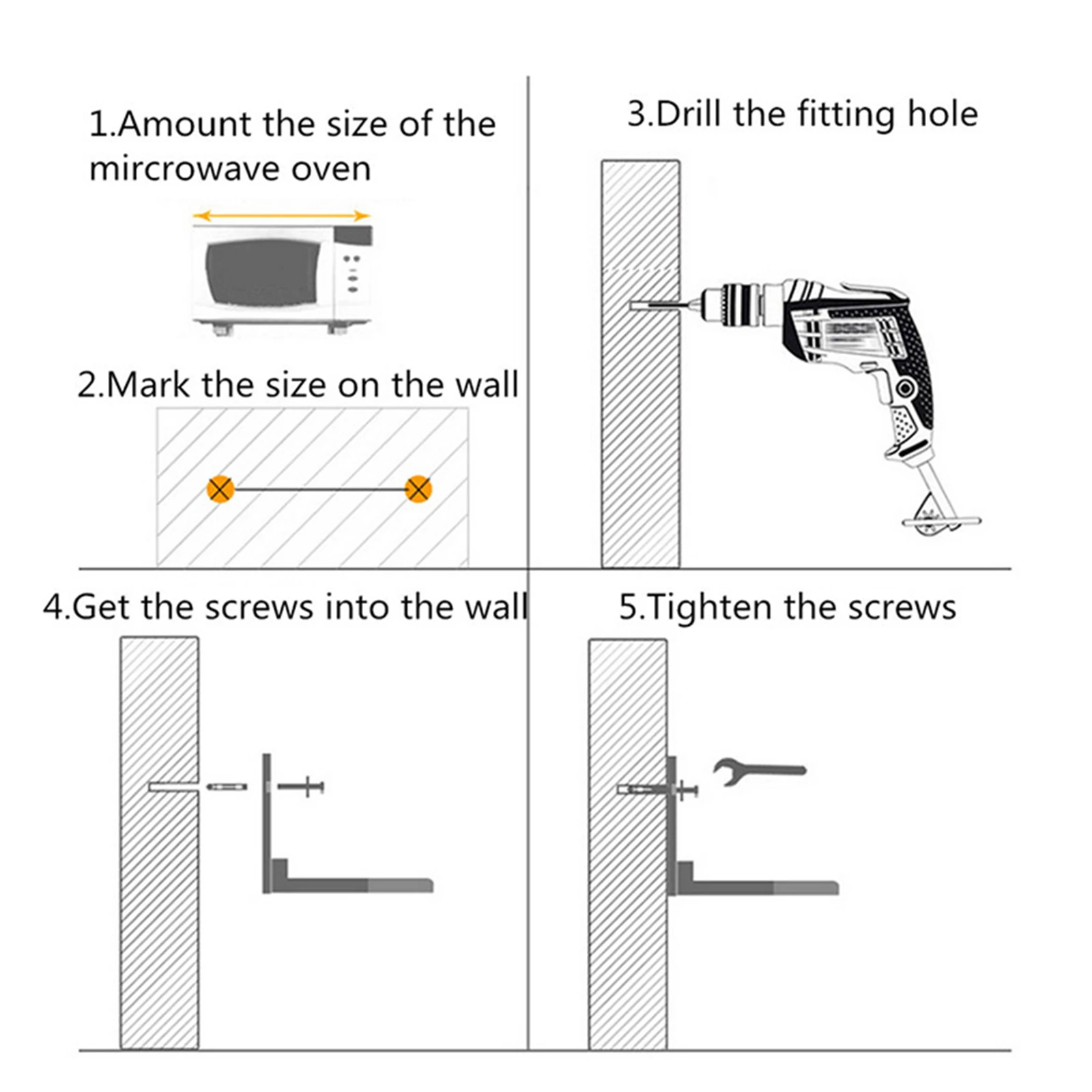 1.Amount the size of the mircrowave oven

2.Mark the size on the wall

3.Drill the fitting hole

4.Get the screws into the wall

5.Tighten the screws