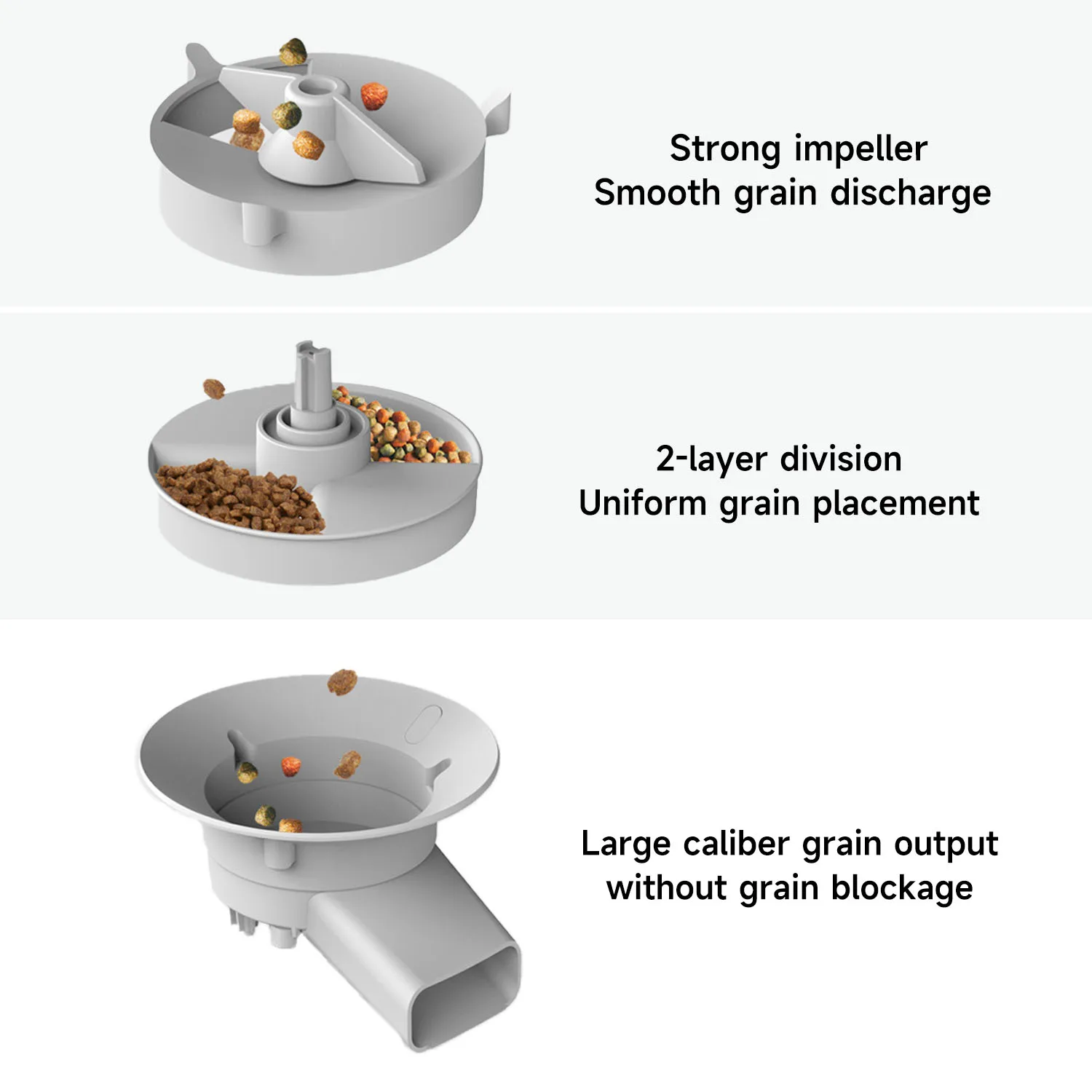 Strong impeller
Smooth grain discharge

2-layer division
Uniform grain placement

Large caliber grain output
without grain blockage