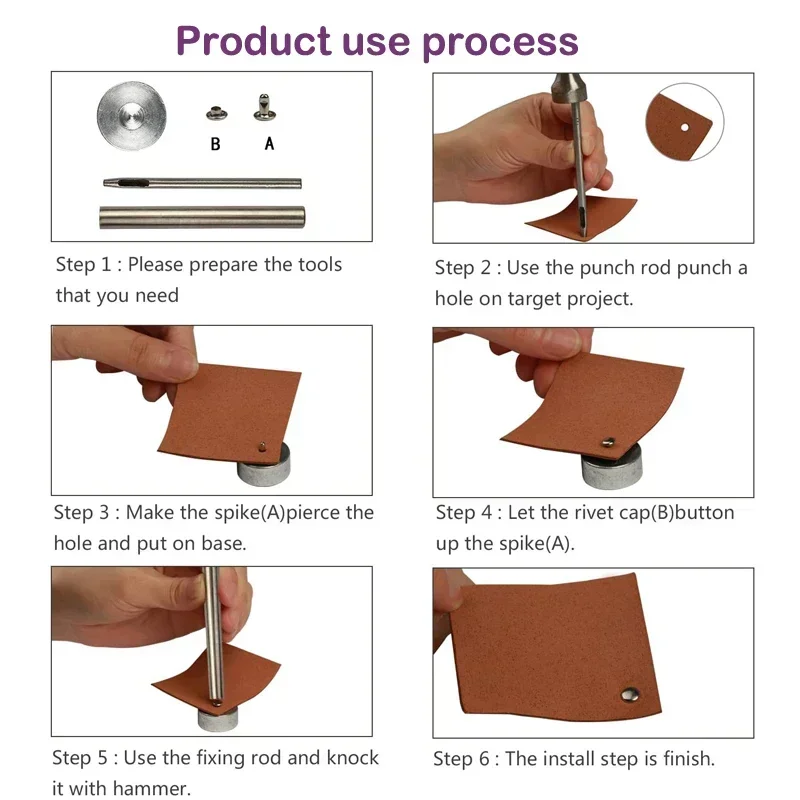 Product use process

B A

Step 1 : Please prepare the tools that you need

Step 2 : Use the punch rod punch a hole on target project.

Step 3 : Make the spike(A)pierce the hole and put on base.

Step 4 : Let the rivet cap(B)button up the spike(A).

Step 5 : Use the fixing rod and knock it with hammer.

Step 6 : The install step is finish.