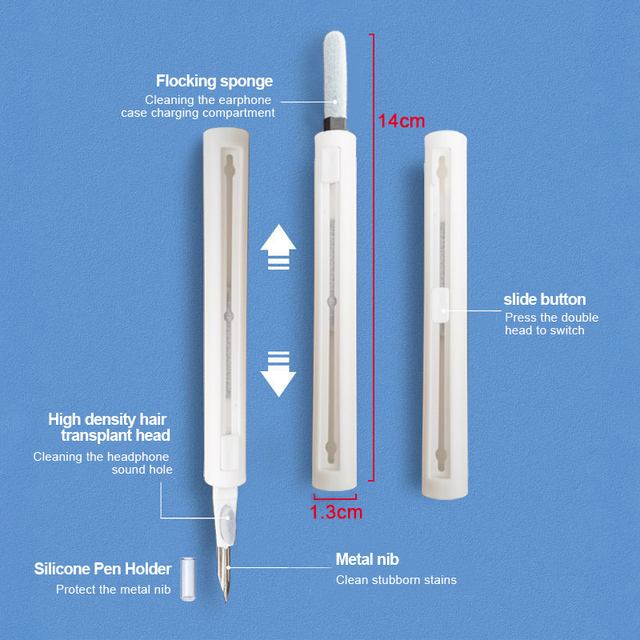 Flocking sponge
Cleaning the earphone case charging compartment

14cm

slide button
Press the double head to switch

High density hair transplant head
Cleaning the headphone sound hole

1.3cm

Silicone Pen Holder
Protect the metal nib

Metal nib
Clean stubborn stains