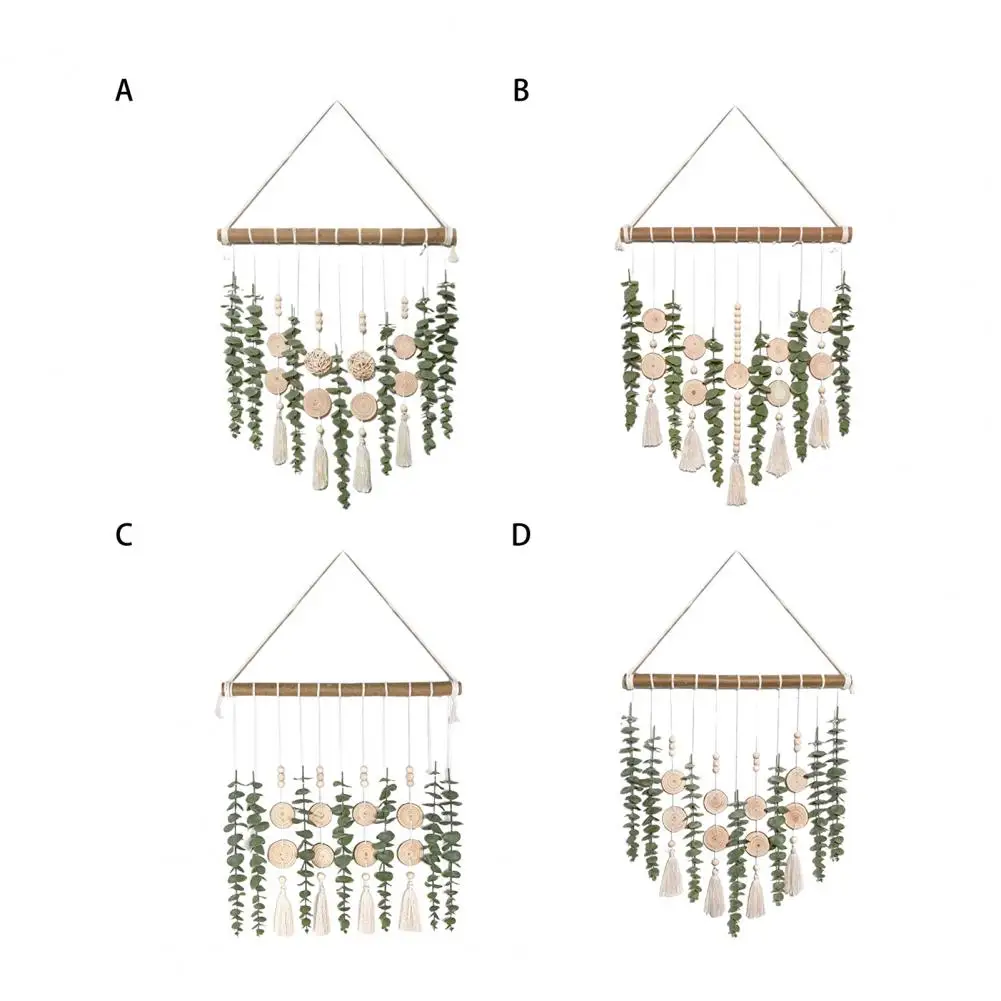 A

B

C

D