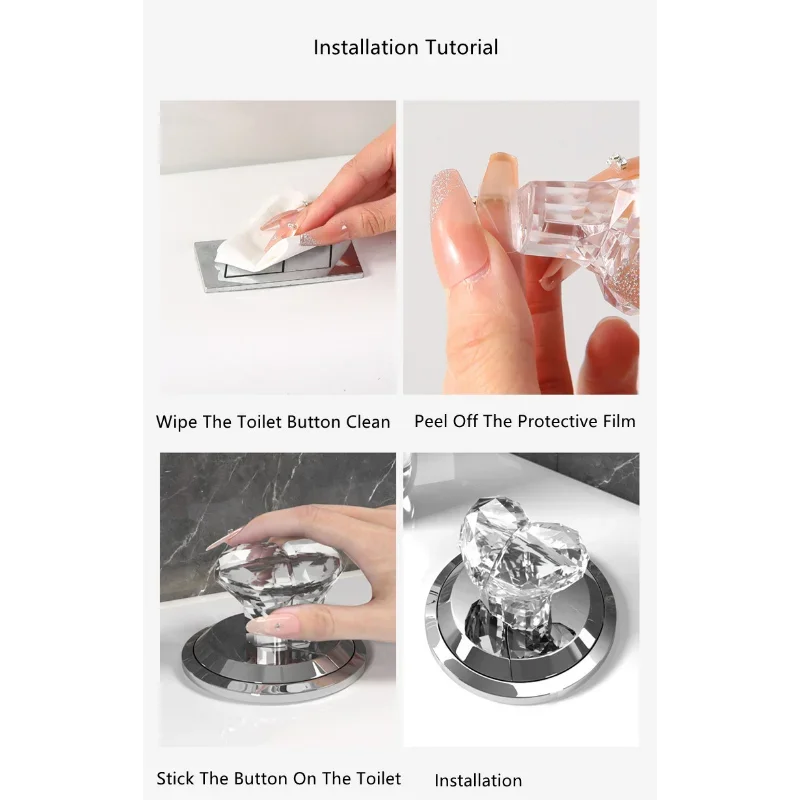 Installation Tutorial

Wipe The Toilet Button Clean

Peel Off The Protective Film

Stick The Button On The Toilet

Installation