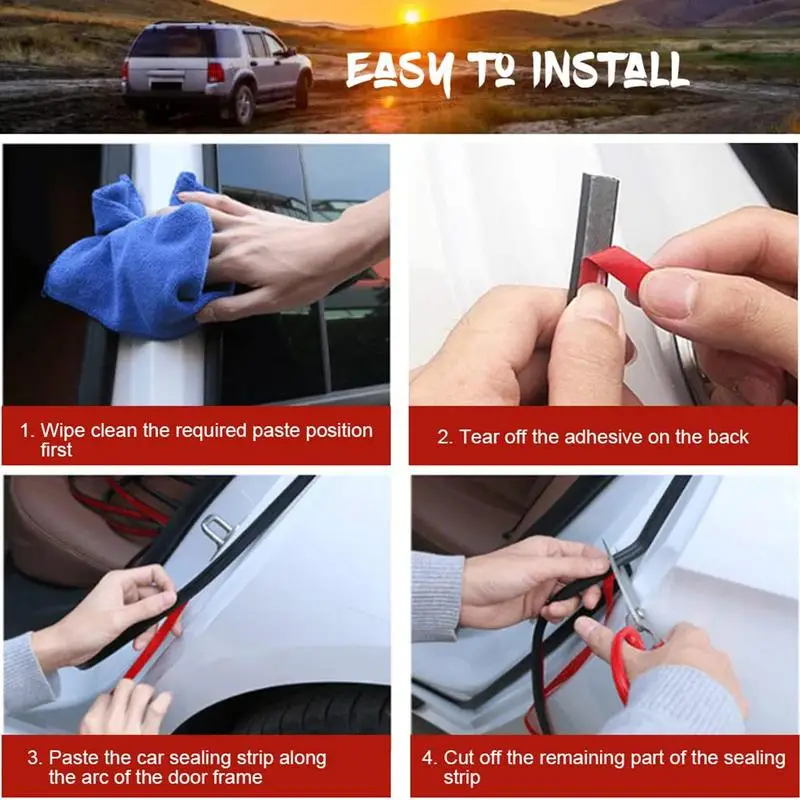 EASY TO INSTALL

1. Wipe clean the required paste position first

2. Tear off the adhesive on the back

3. Paste the car sealing strip along the arc of the door frame

4. Cut off the remaining part of the sealing strip