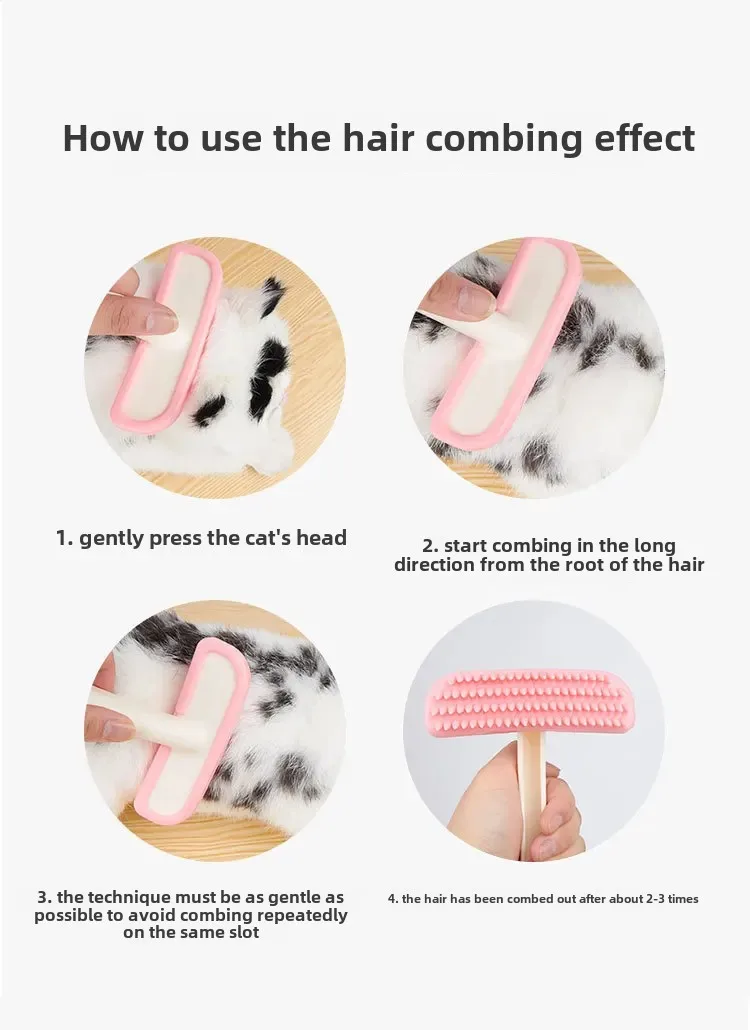 How to use the hair combing effect

1. gently press the cat's head

2. start combing in the long direction from the root of the hair

3. the technique must be as gentle as possible to avoid combing repeatedly on the same slot

4. the hair has been combed out after about 2-3 times