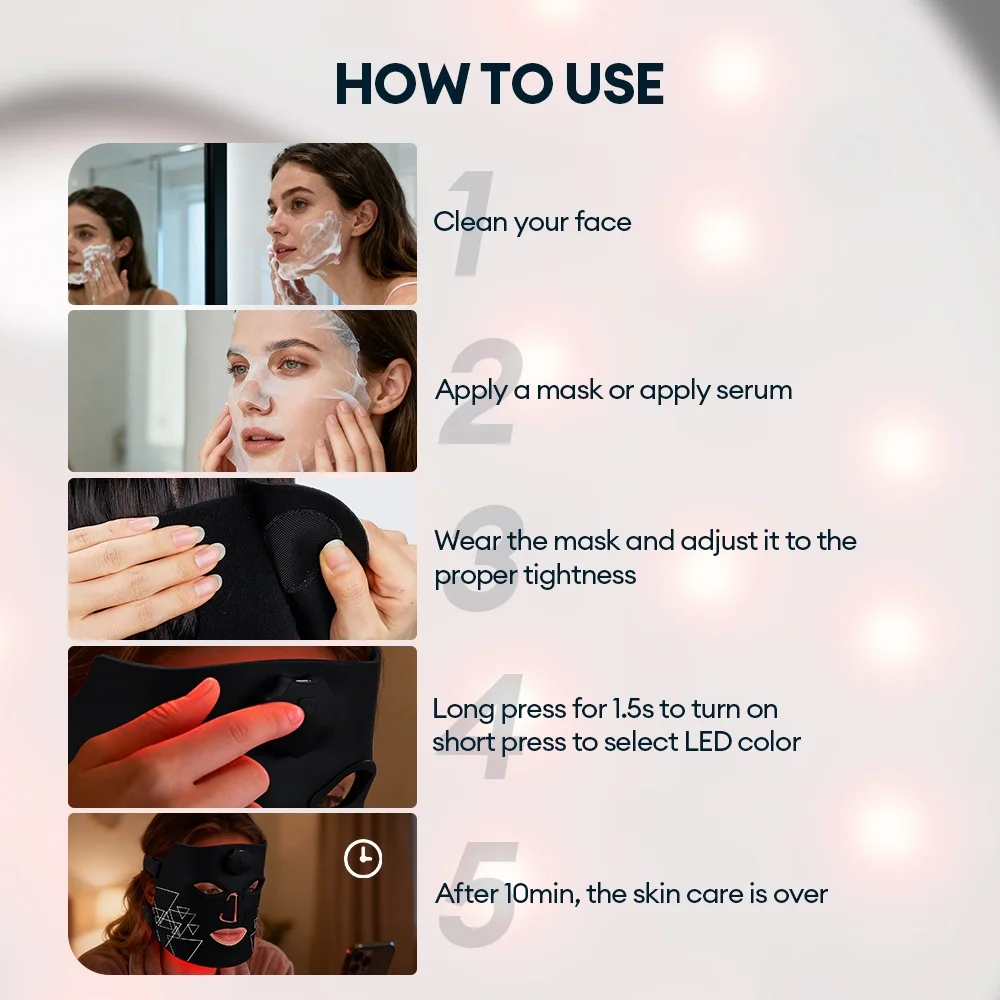 HOW TO USE

1
Clean your face

2
Apply a mask or apply serum

3
Wear the mask and adjust it to the proper tightness

4
Long press for 1.5s to turn on short press to select LED color

5
After 10min, the skin care is over