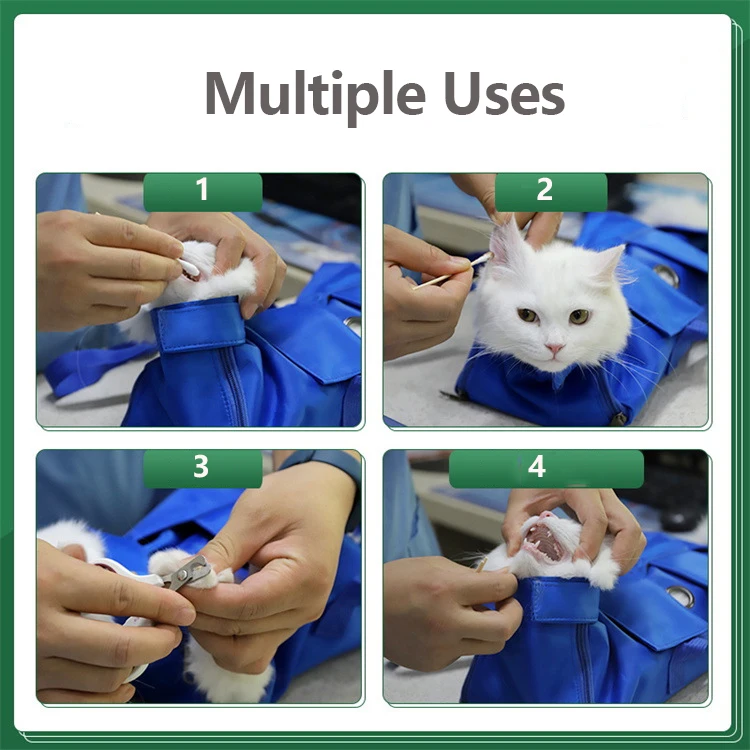 Multiple Uses

1

2

3

4