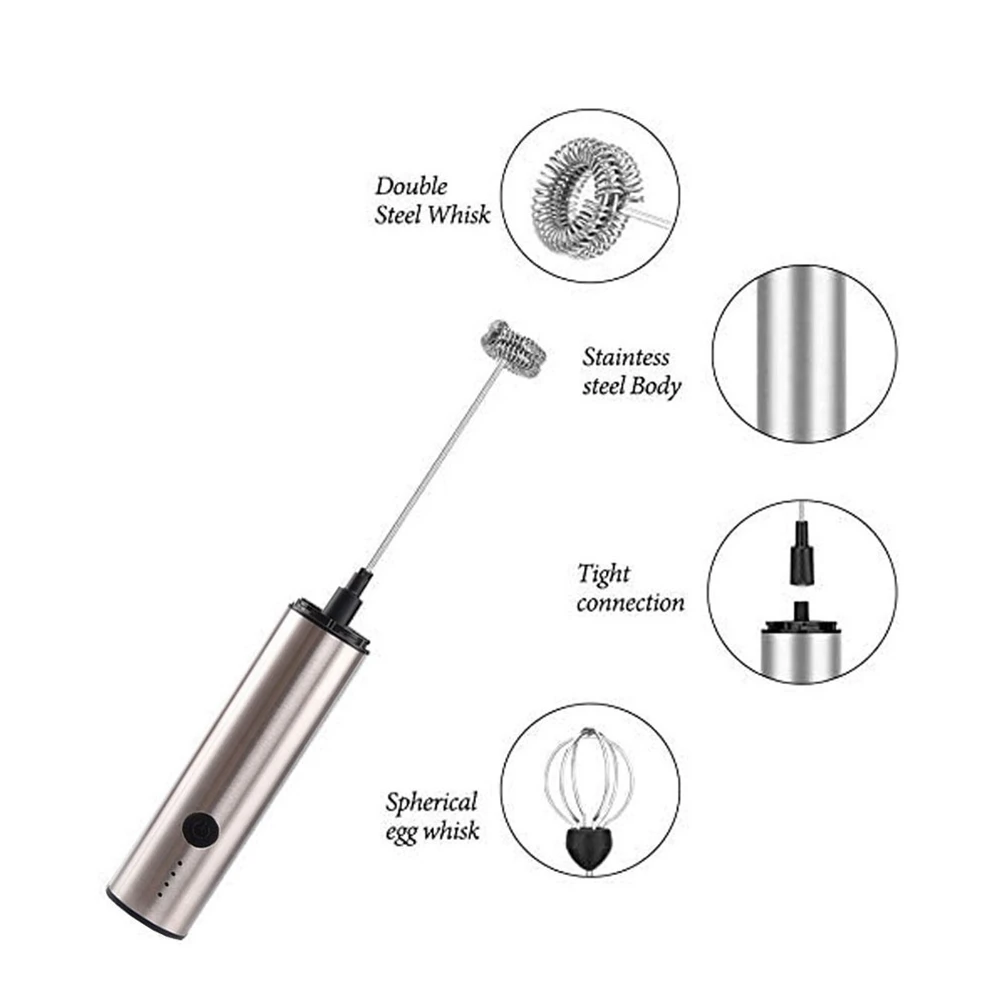 Double Steel Whisk

Staintess steel Body

Tight connection

Spherical egg whisk