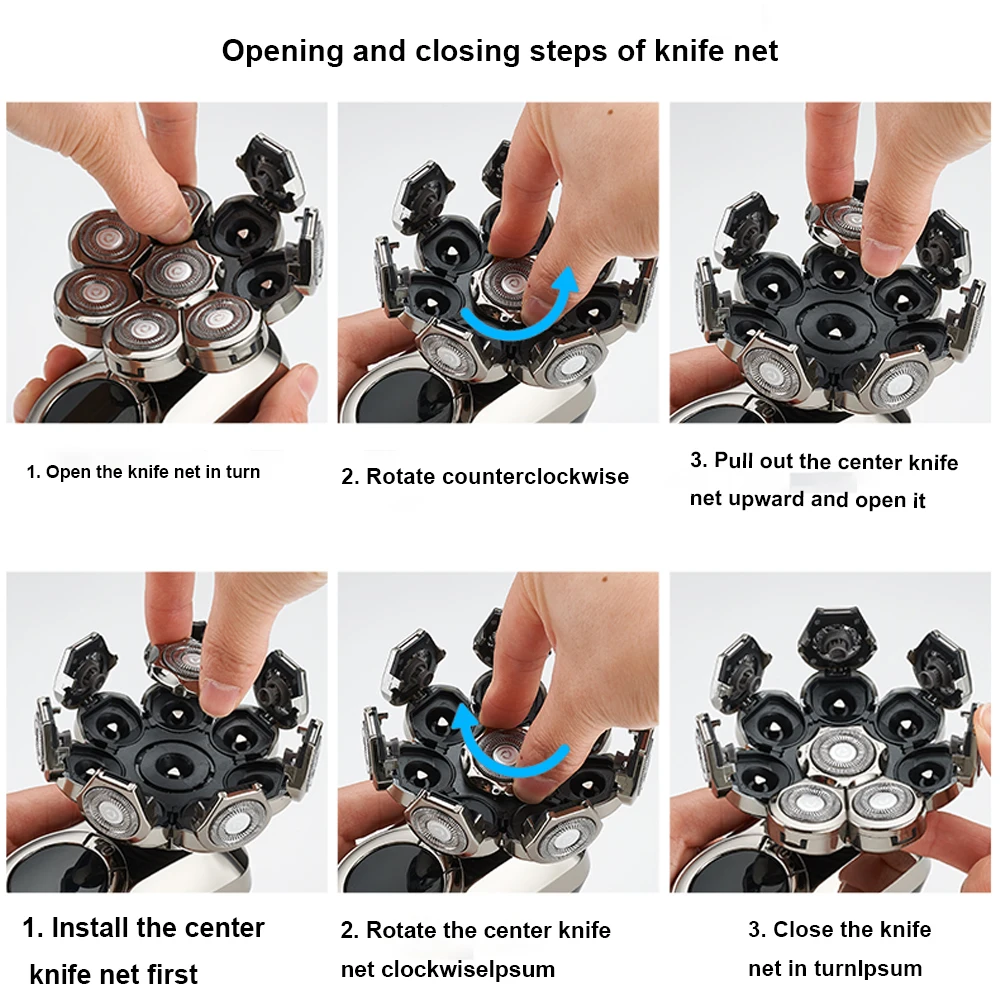 Opening and closing steps of knife net

1. Open the knife net in turn

2. Rotate counterclockwise

3. Pull out the center knife net upward and open it

1. Install the center knife net first

2. Rotate the center knife net clockwiselpsum

3. Close the knife net in turnlpsum