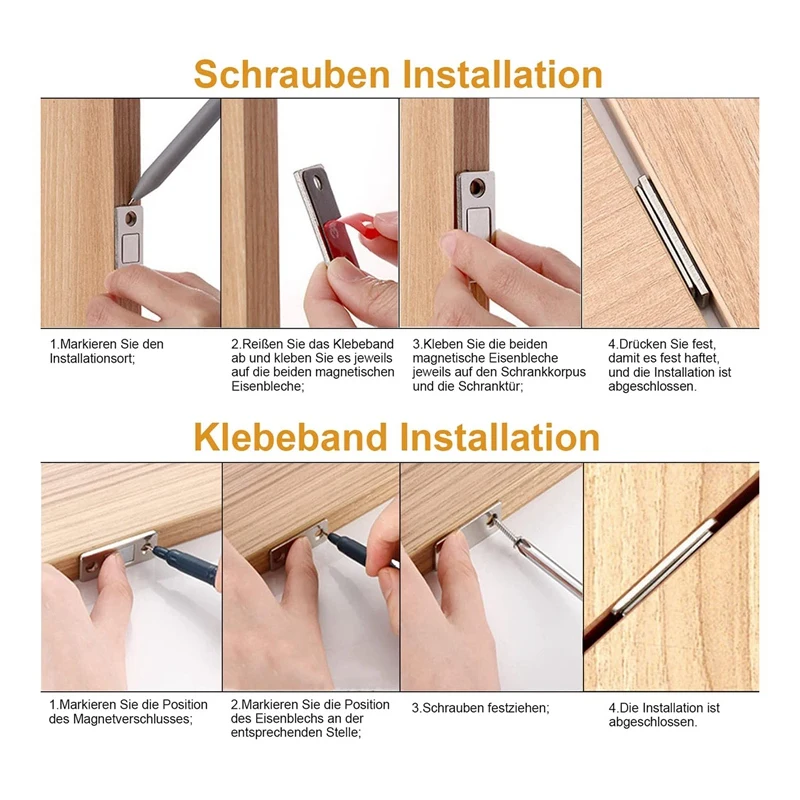 Schrauben Installation

1.Markieren Sie den Installationsort;

2.Reißen Sie das Klebeband ab und kleben Sie es jeweils auf die beiden magnetischen Eisenbleche;

3.Kleben Sie die beiden magnetische Eisenbleche jeweils auf den Schrankkorpus und die Schranktür;

4.Drücken Sie fest, damit es fest haftet, und die Installation ist abgeschlossen.

Klebeband Installation

1.Markieren Sie die Position des Magnetverschlusses;

2.Markieren Sie die Position des Eisenblechs an der entsprechenden Stelle;

3.Schrauben festziehen;

4.Die Installation ist abgeschlossen.