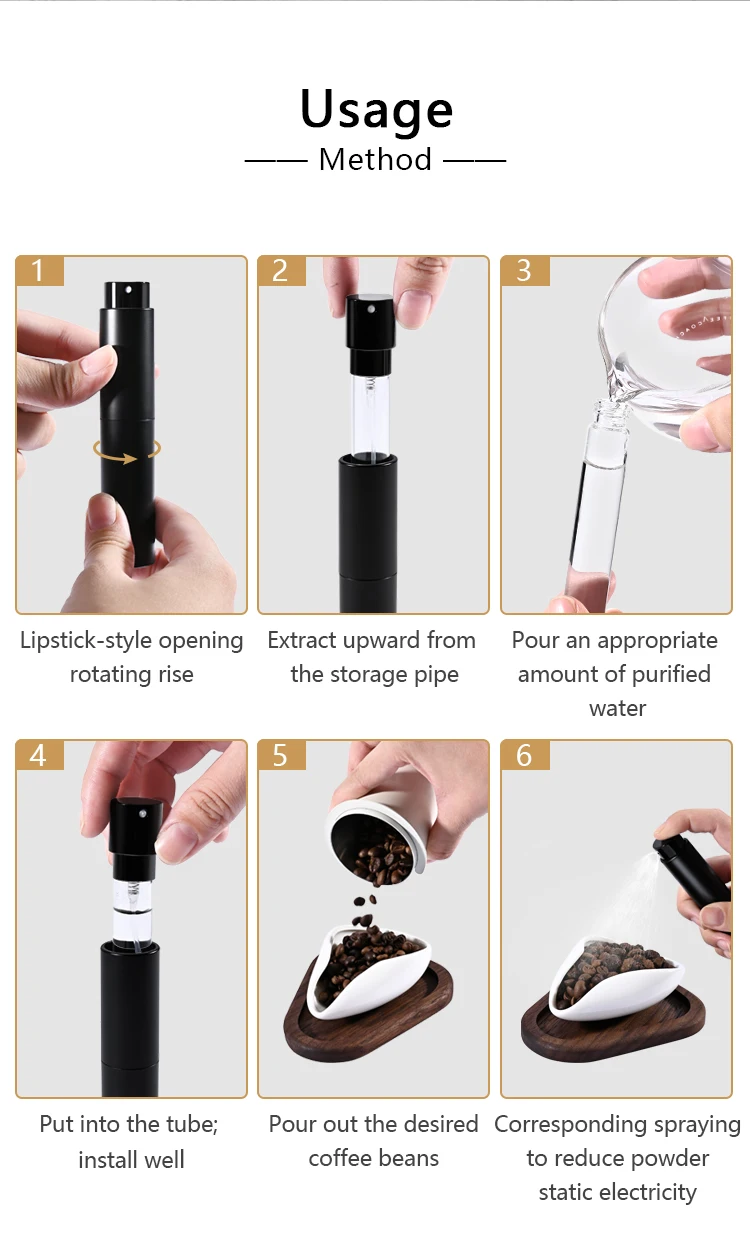 Usage
—— Method ——

1
Lipstick-style opening rotating rise

2
Extract upward from the storage pipe

3
Pour an appropriate amount of purified water

4
Put into the tube; install well

5
Pour out the desired coffee beans

6
Corresponding spraying to reduce powder static electricity