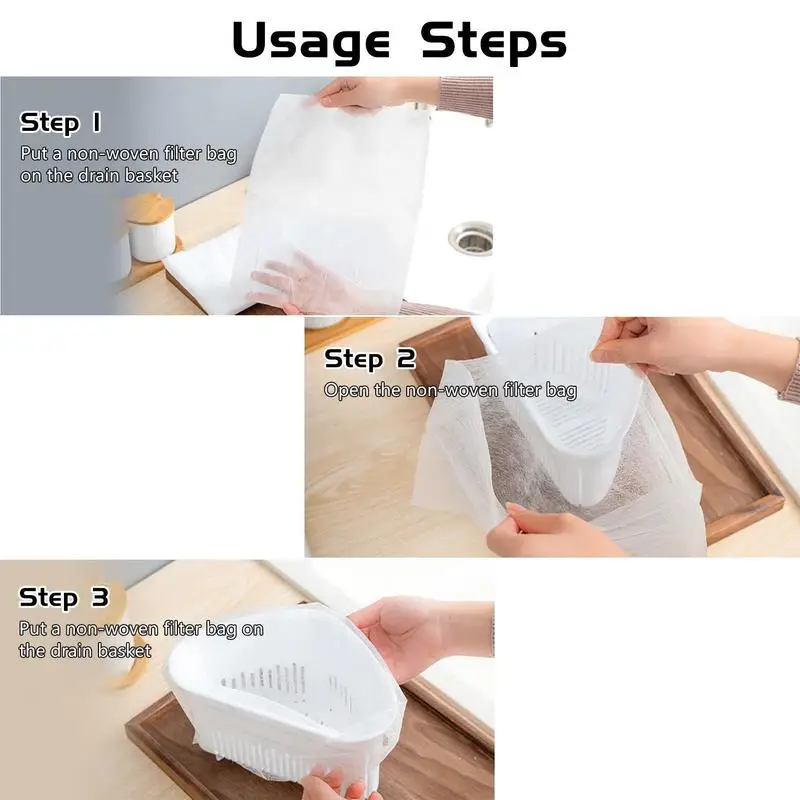 Usage Steps

Step 1
Put a non-woven filter bag on the drain basket

Step 2
Open the non-woven filter bag

Step 3
Put a non-woven filter bag on the drain basket