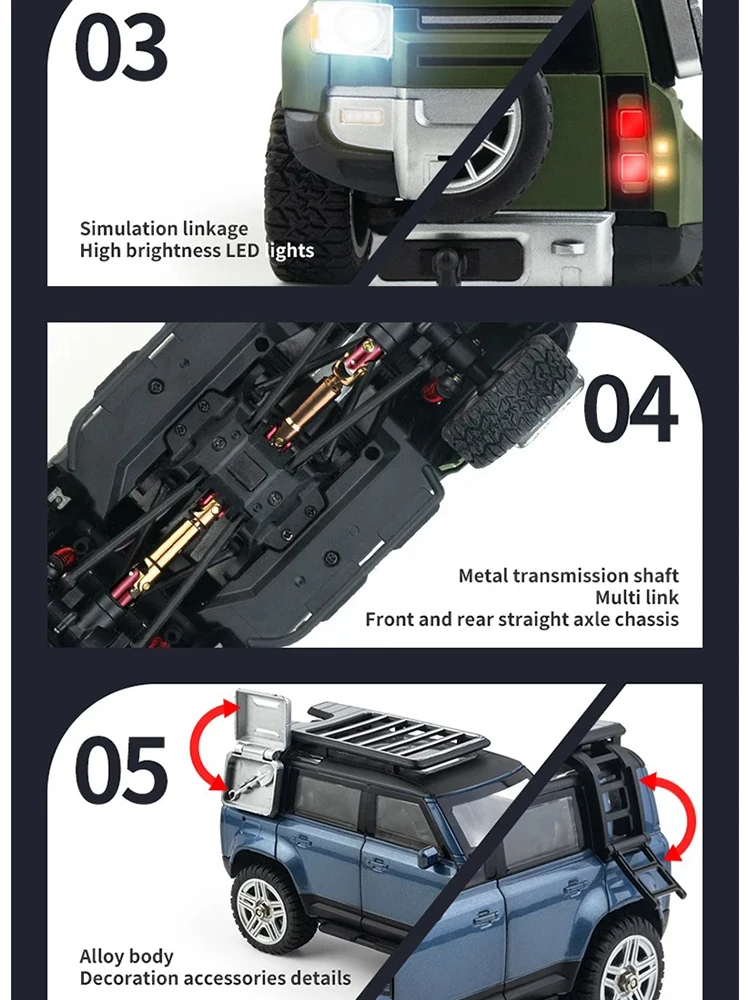 03

Simulation linkage
High brightness LED lights

04

Metal transmission shaft
Multi link
Front and rear straight axle chassis

05

Alloy body
Decoration accessories details