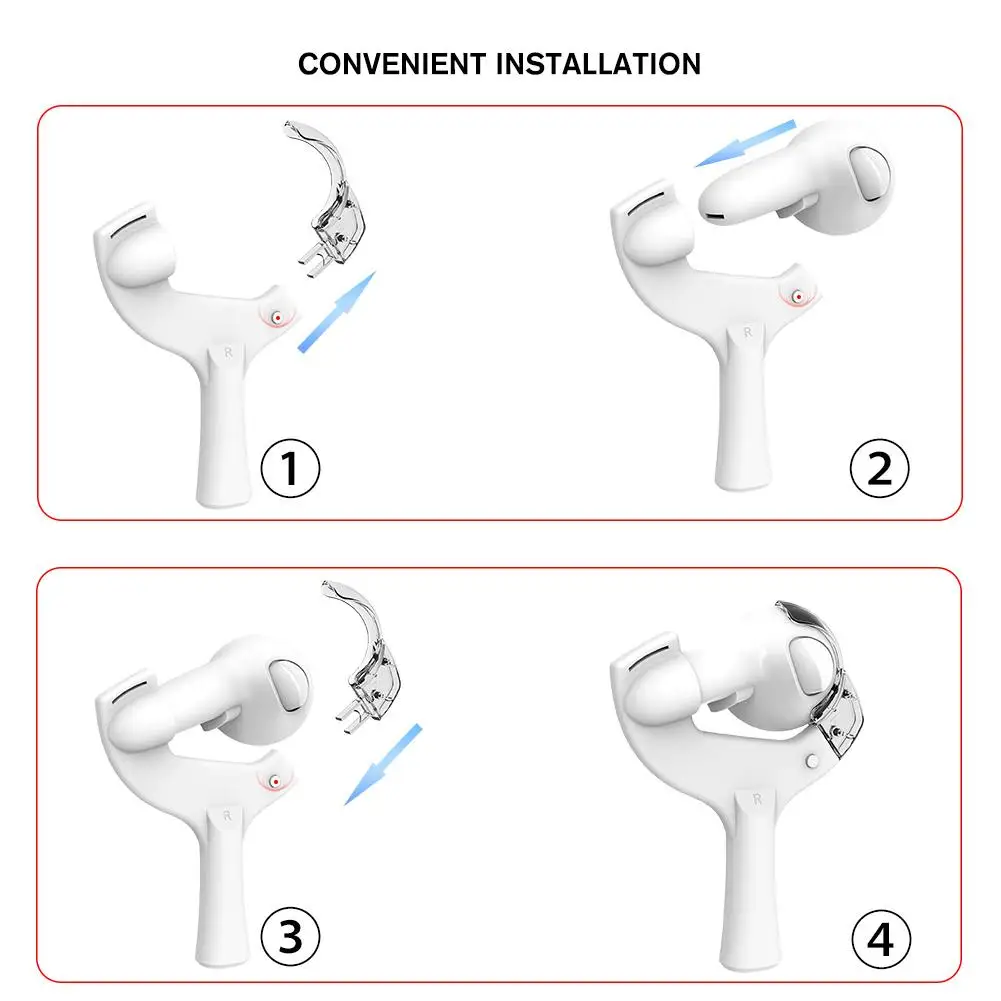 CONVENIENT INSTALLATION

R

1

R

2

R

3

R

4