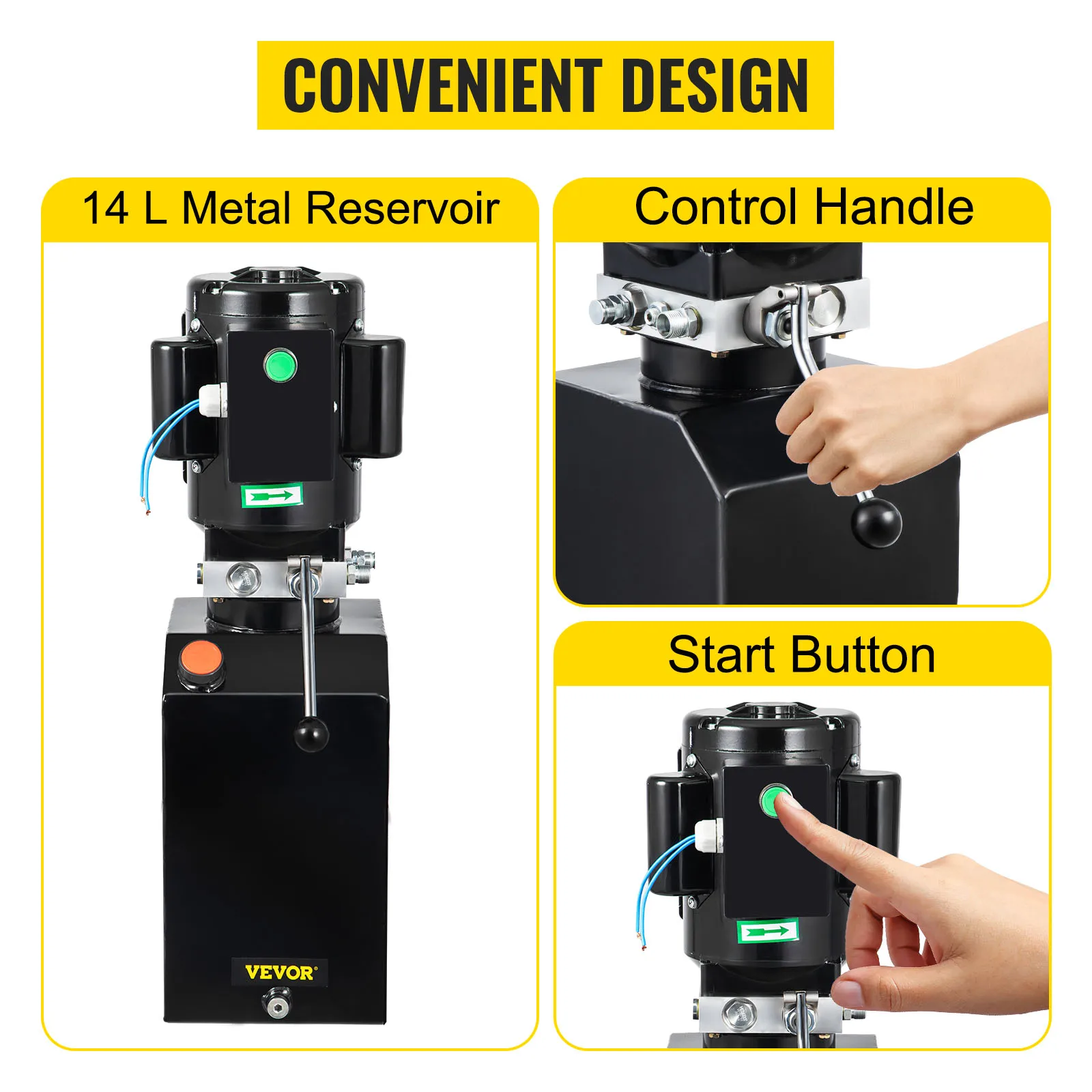 CONVENIENT DESIGN

14 L Metal Reservoir

VEVOR®

Control Handle

Start Button