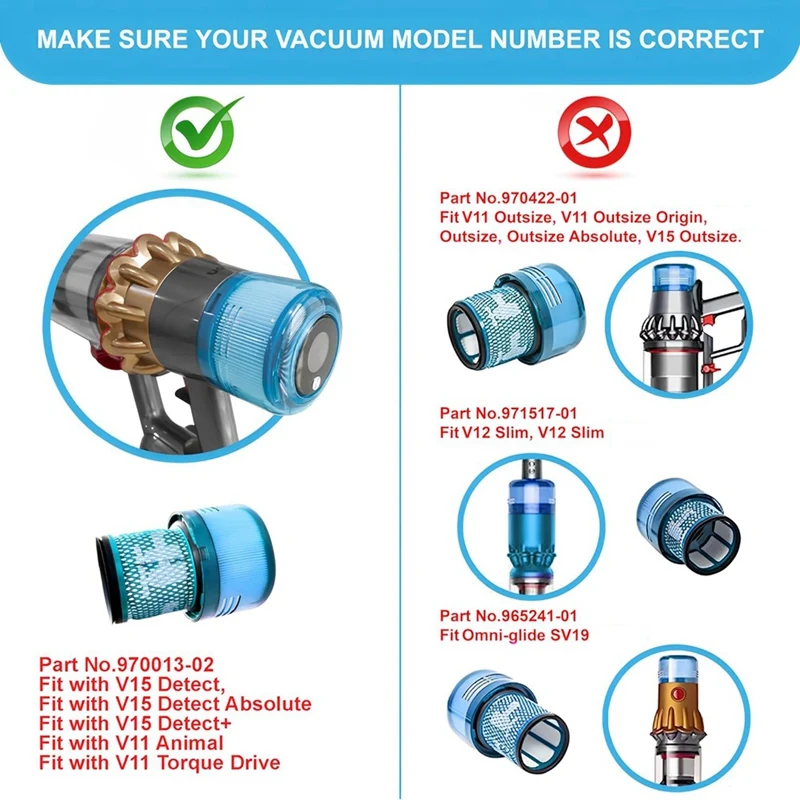 MAKE SURE YOUR VACUUM MODEL NUMBER IS CORRECT

Part No.970013-02
Fit with V15 Detect,
Fit with V15 Detect Absolute
Fit with V15 Detect+
Fit with V11 Animal
Fit with V11 Torque Drive

Part No.970422-01
Fit V11 Outsize, V11 Outsize Origin, Outsize, Outsize Absolute, V15 Outsize.

Part No.971517-01
Fit V12 Slim, V12 Slim

Part No.965241-01
Fit Omni-glide SV19