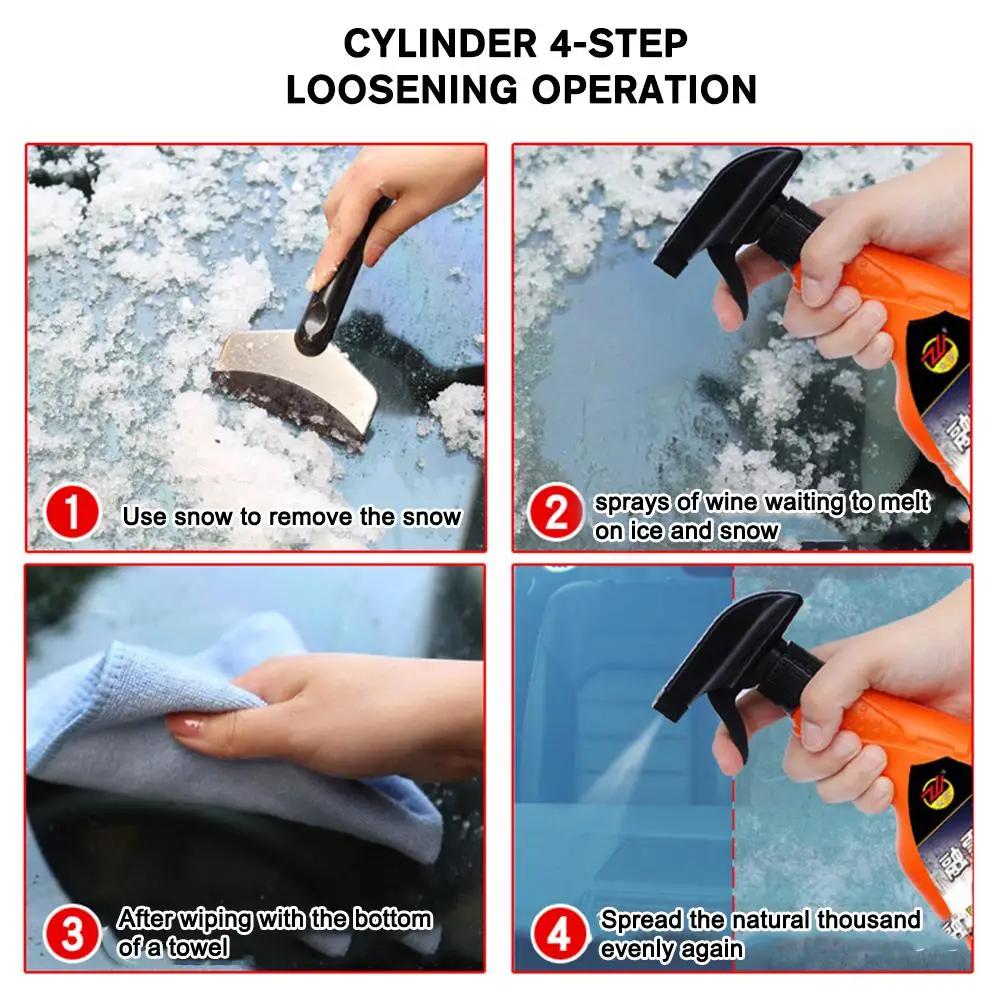 CYLINDER 4-STEP
LOOSENING OPERATION

1 Use snow to remove the snow

2 sprays of wine waiting to melt on ice and snow

3 After wiping with the bottom of a towel

4 Spread the natural thousand evenly again