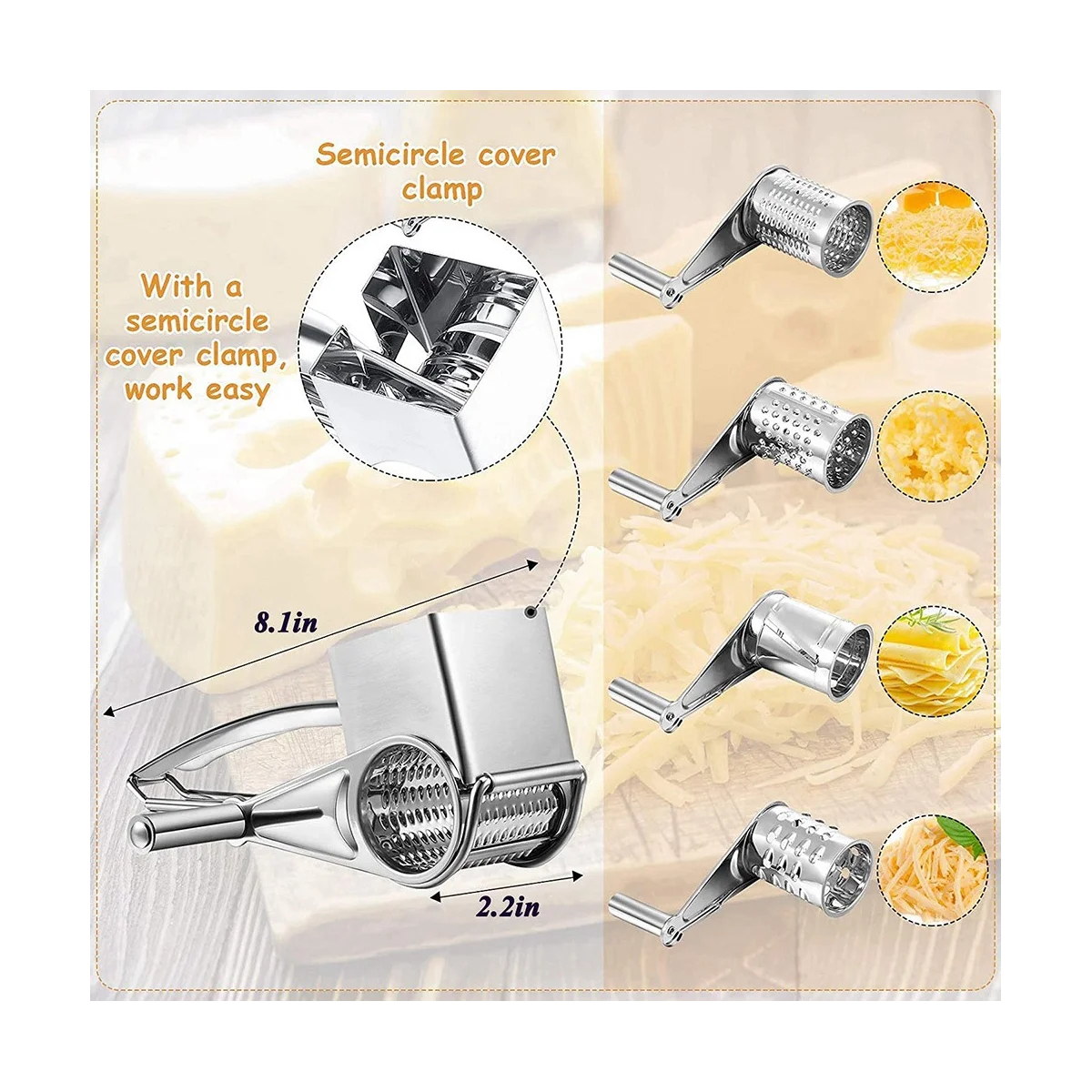 Semicircle cover clamp

With a semicircle cover clamp, work easy

8.1in

2.2in