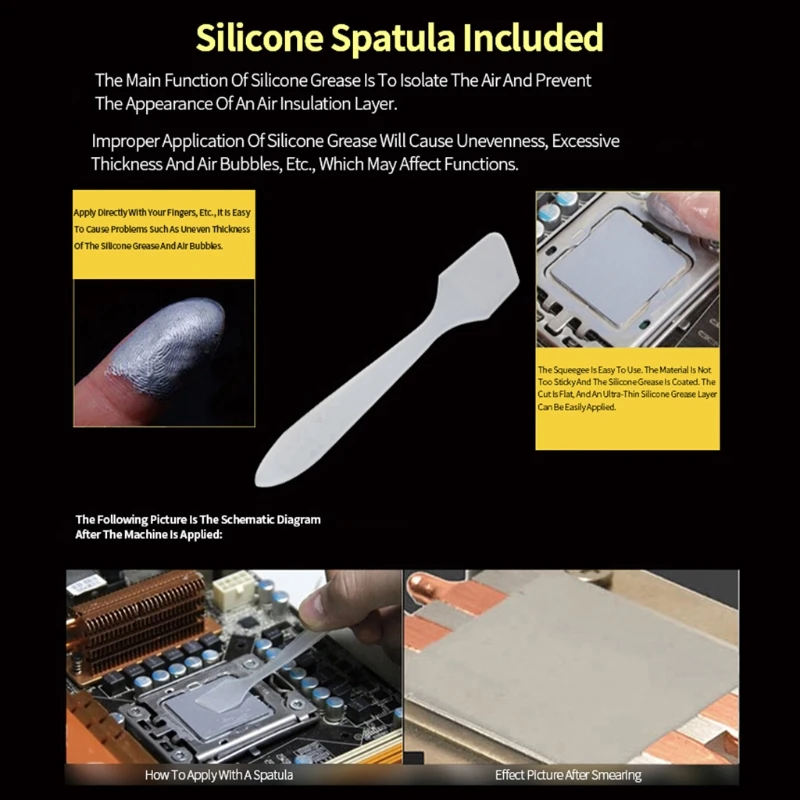 Silicone Spatula Included

The Main Function Of Silicone Grease Is To Isolate The Air And Prevent The Appearance Of An Air Insulation Layer.

Improper Application Of Silicone Grease Will Cause Unevenness, Excessive Thickness And Air Bubbles, Etc., Which May Affect Functions.

Apply Directly With Your Fingers, Etc., It Is Easy To Cause Problems Such As Uneven Thickness Of The Silicone Grease And Air Bubbles.

The Squeegee Is Easy To Use. The Material Is Not Too Sticky And The Silicone Grease Is Coated. The Cut Is Flat, And An Ultra-Thin Silicone Grease Layer Can Be Easily Applied.

The Following Picture Is The Schematic Diagram After The Machine Is Applied:

How To Apply With A Spatula

Effect Picture After Smearing