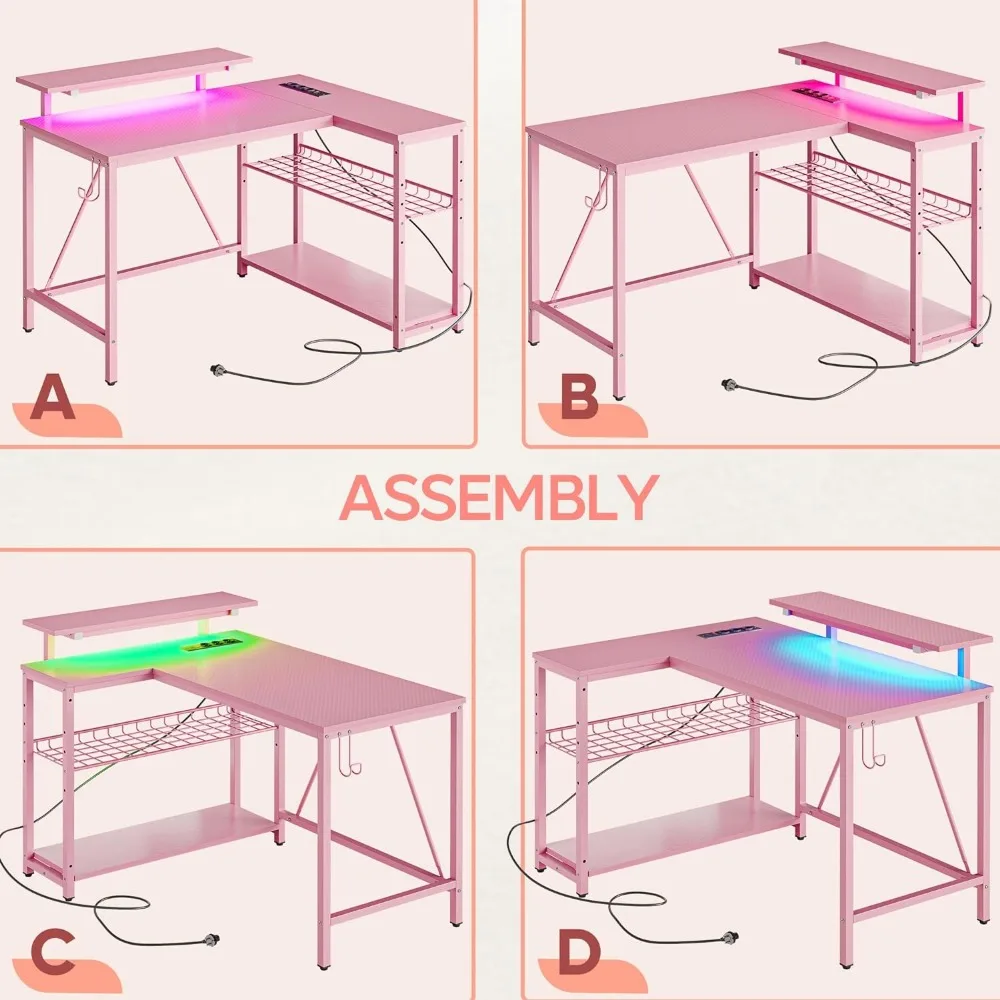 A

B

ASSEMBLY

C

D