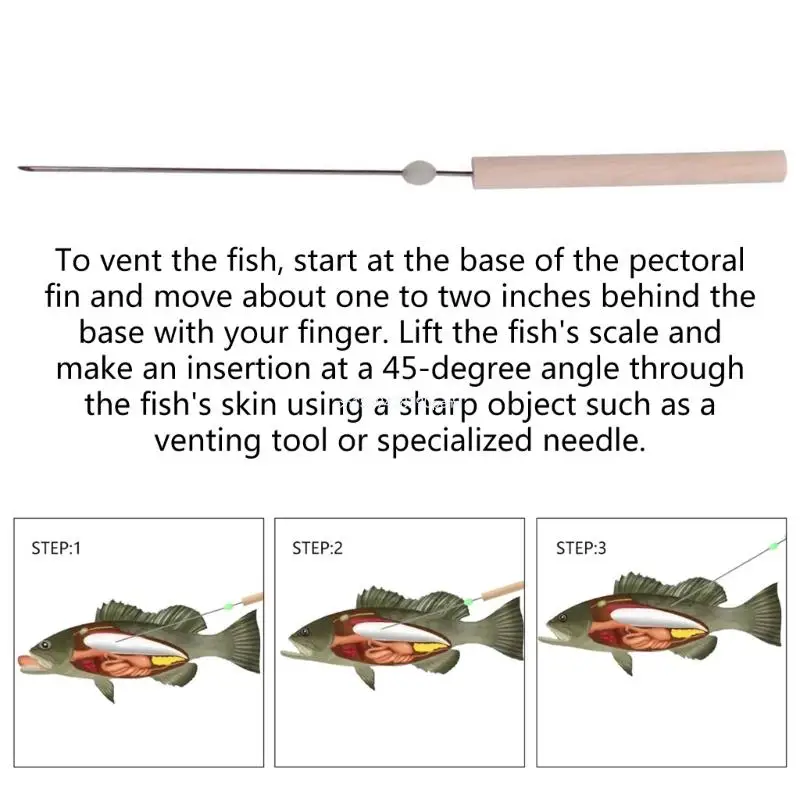 To vent the fish, start at the base of the pectoral fin and move about one to two inches behind the base with your finger. Lift the fish's scale and make an insertion at a 45-degree angle through the fish's skin using a sharp object such as a venting tool or specialized needle.

STEP:1

STEP:2

STEP:3