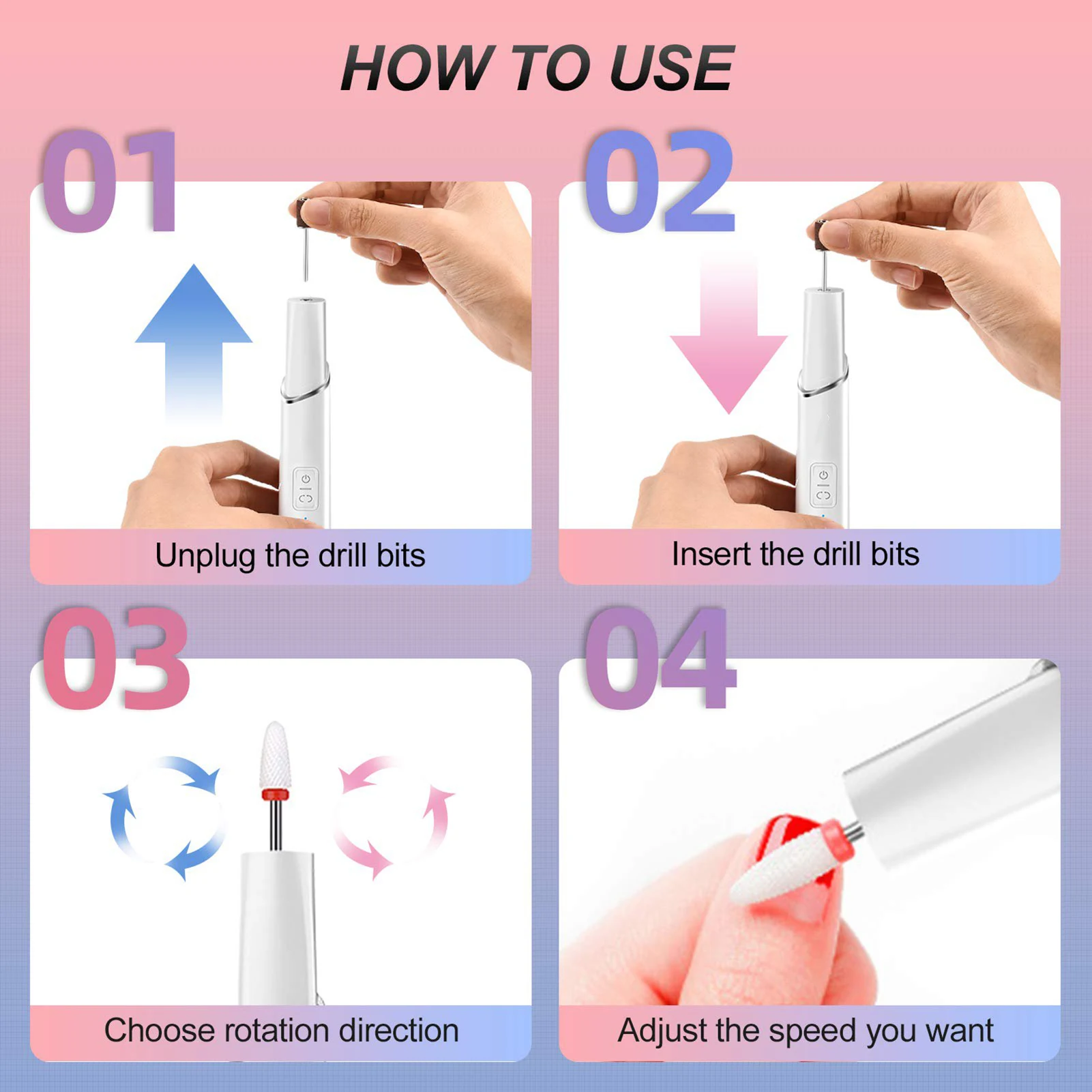 HOW TO USE

01

Unplug the drill bits

02

Insert the drill bits

03

Choose rotation direction

04

Adjust the speed you want