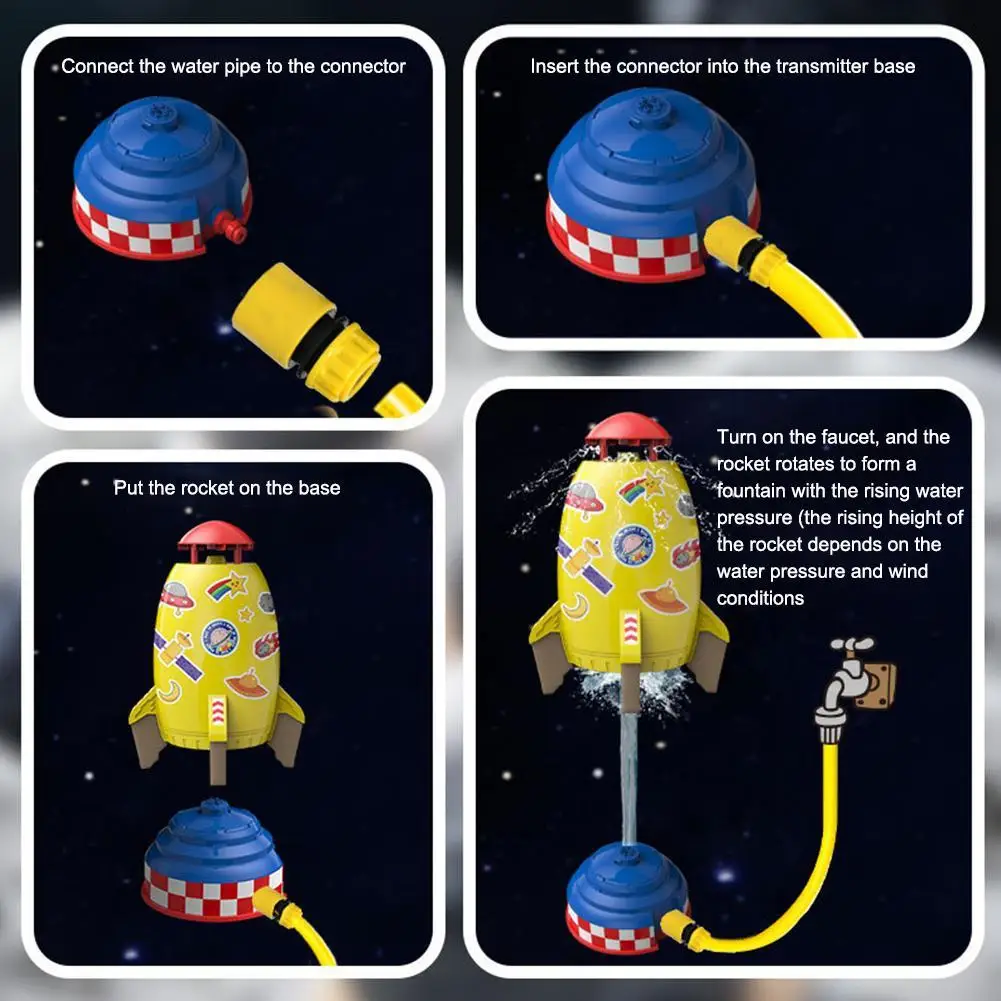 Connect the water pipe to the connector

Insert the connector into the transmitter base

Put the rocket on the base

Turn on the faucet, and the rocket rotates to form a fountain with the rising water pressure (the rising height of the rocket depends on the water pressure and wind conditions