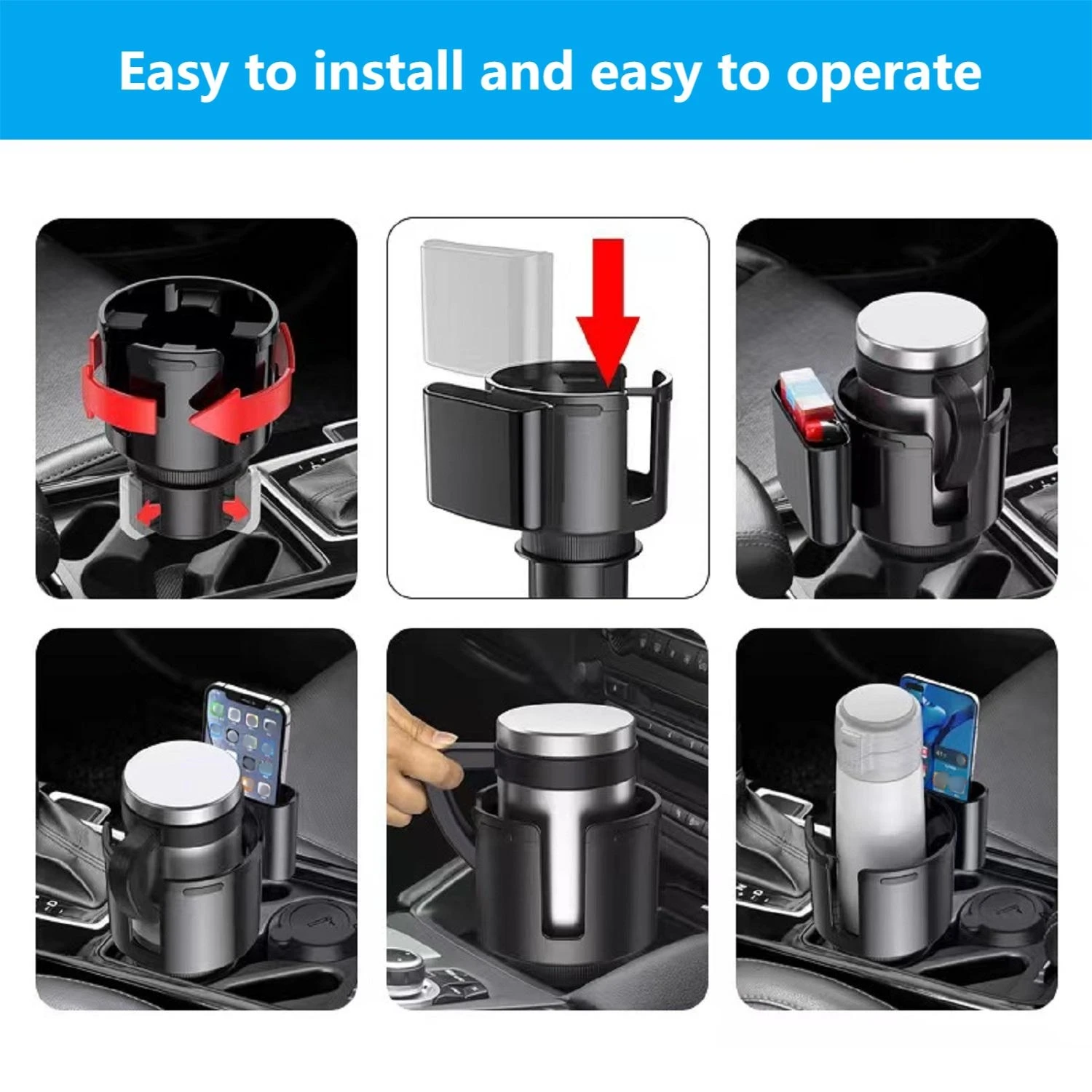 Easy to install and easy to operate