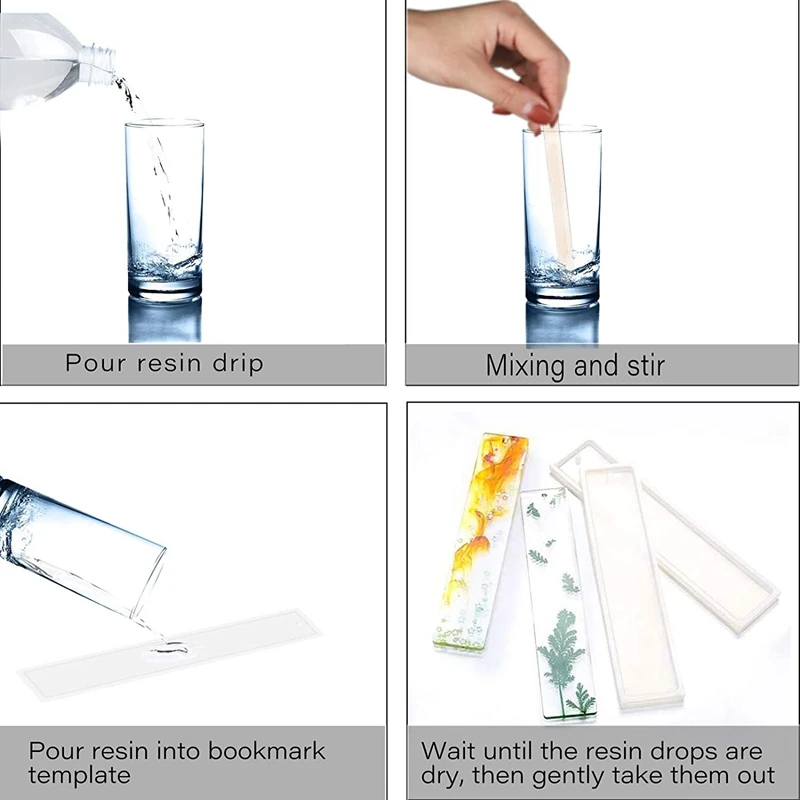 Pour resin drip

Mixing and stir

Pour resin into bookmark template

Wait until the resin drops are dry, then gently take them out