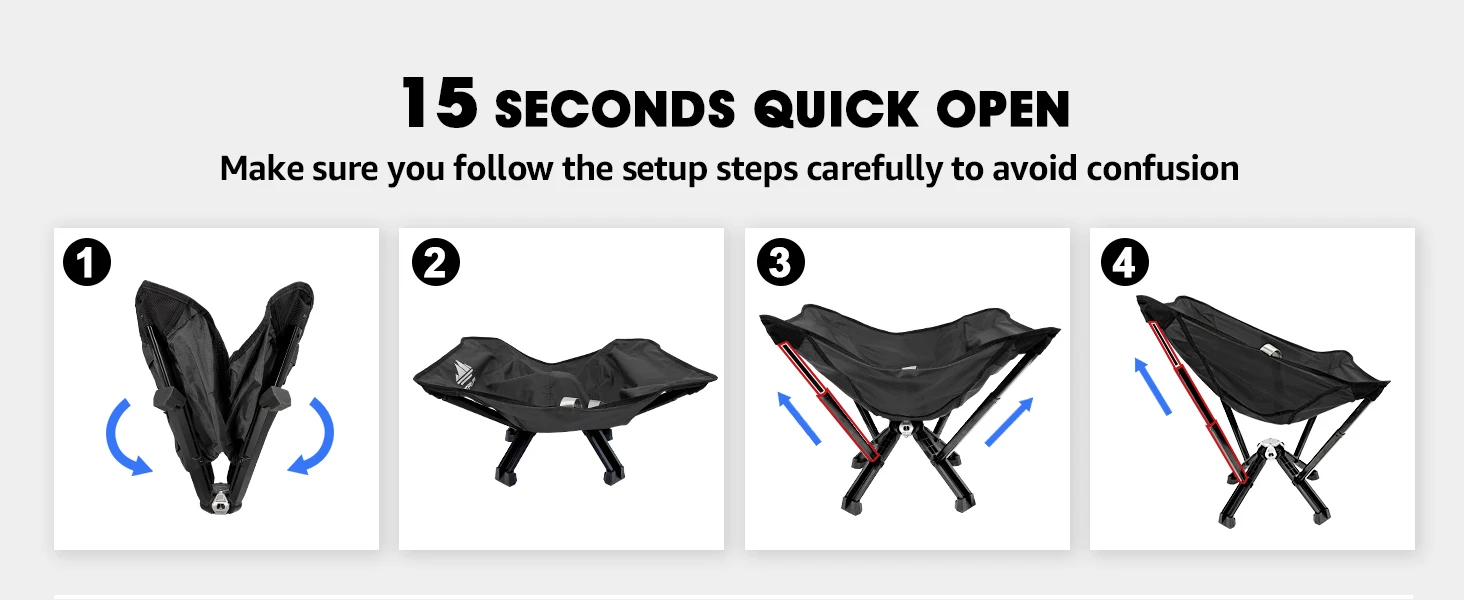 15 SECONDS QUICK OPEN

Make sure you follow the setup steps carefully to avoid confusion

1

2

3

4