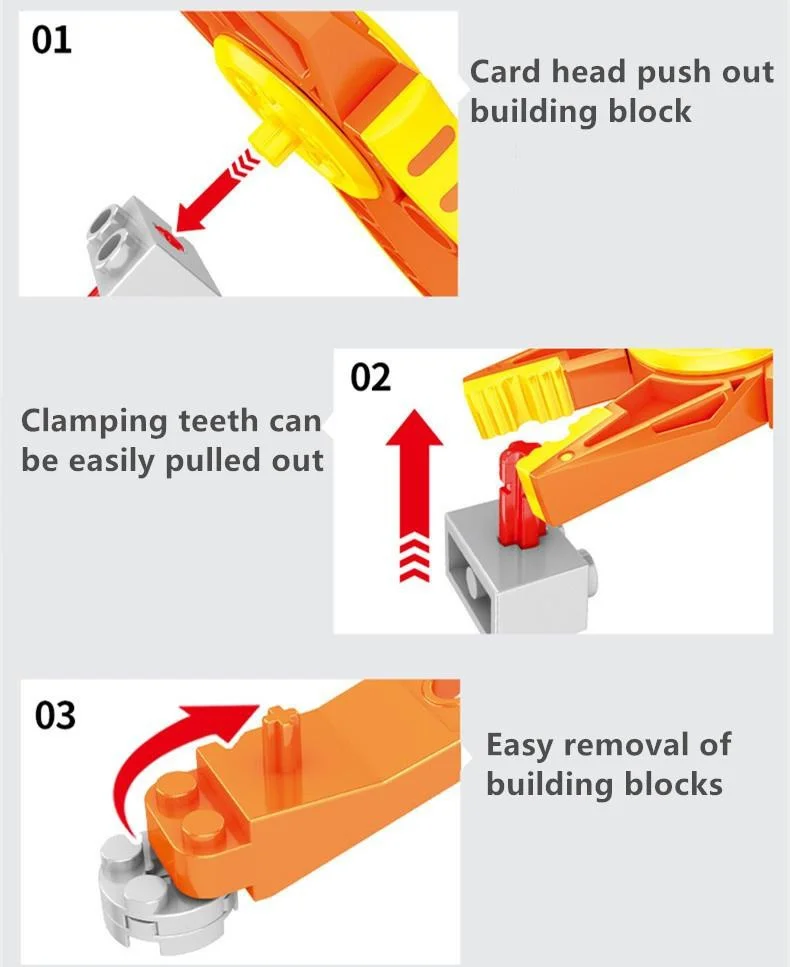 01

Card head push out building block

02

Clamping teeth can be easily pulled out

03

Easy removal of building blocks