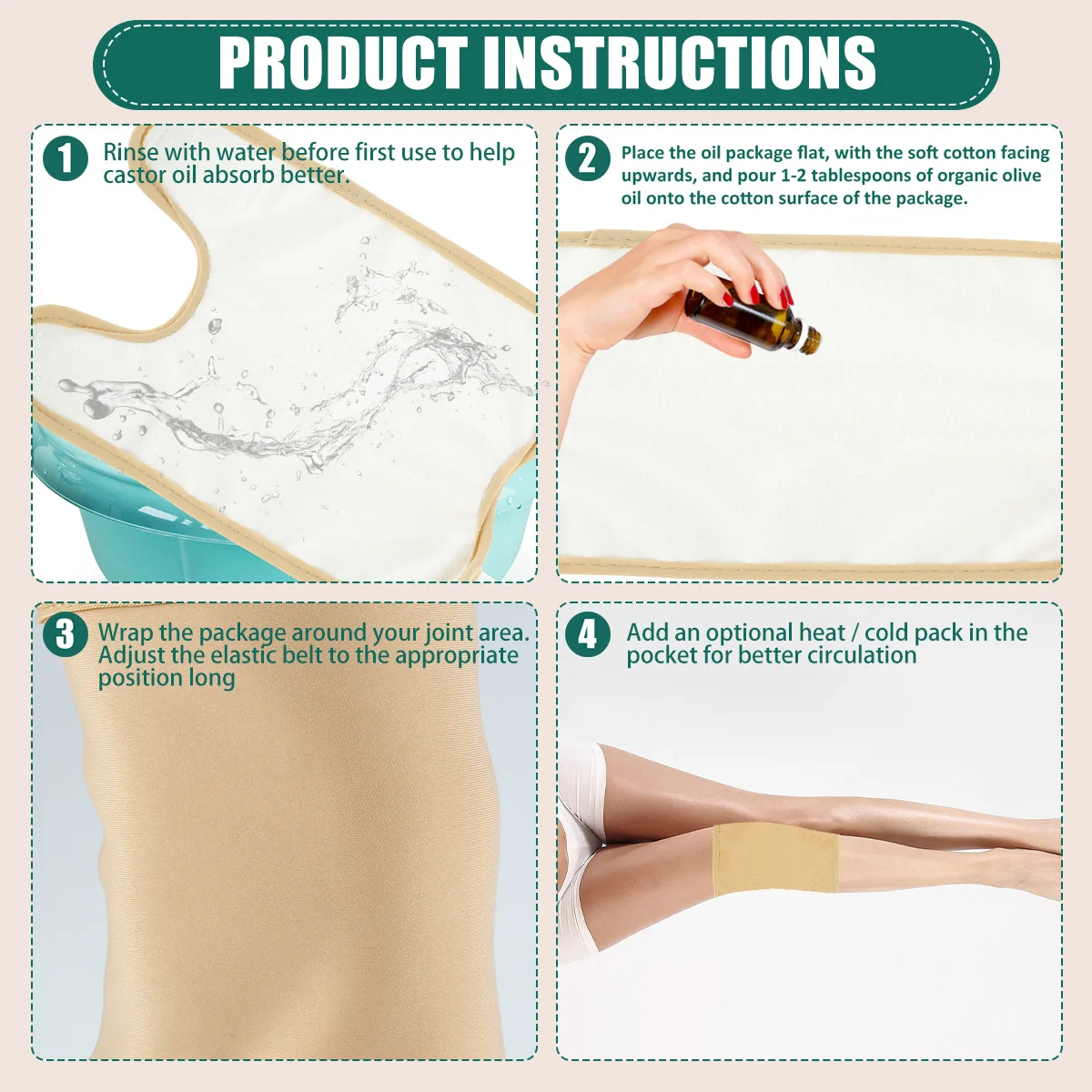 PRODUCT INSTRUCTIONS

1 Rinse with water before first use to help castor oil absorb better.

2 Place the oil package flat, with the soft cotton facing upwards, and pour 1-2 tablespoons of organic olive oil onto the cotton surface of the package.

3 Wrap the package around your joint area. Adjust the elastic belt to the appropriate position long

4 Add an optional heat / cold pack in the pocket for better circulation