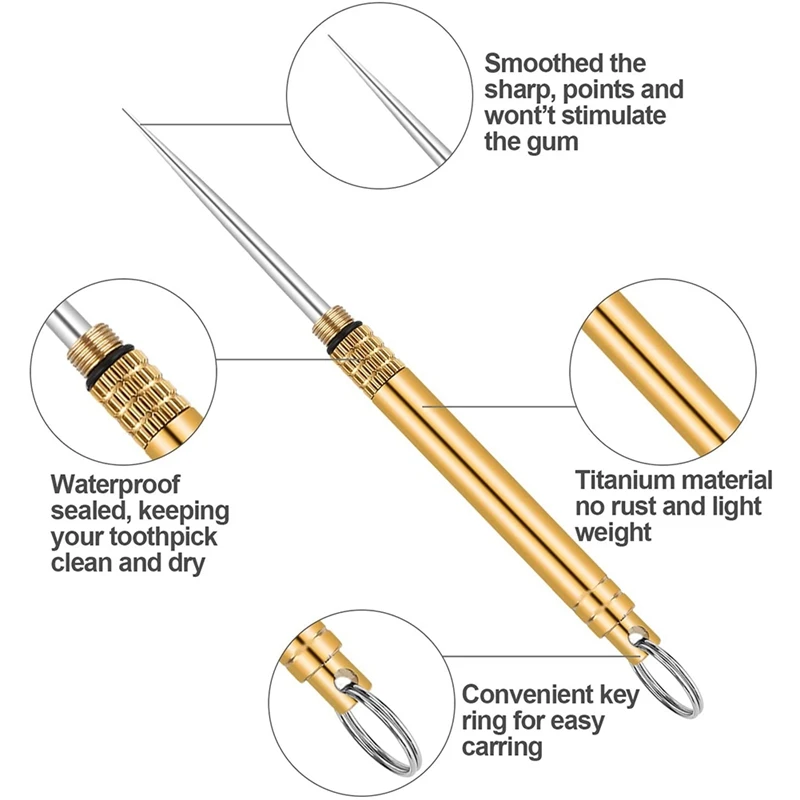 Smoothed the sharp, points and wont't stimulate the gum

Waterproof sealed, keeping your toothpick clean and dry

Titanium material no rust and light weight

Convenient key ring for easy carring