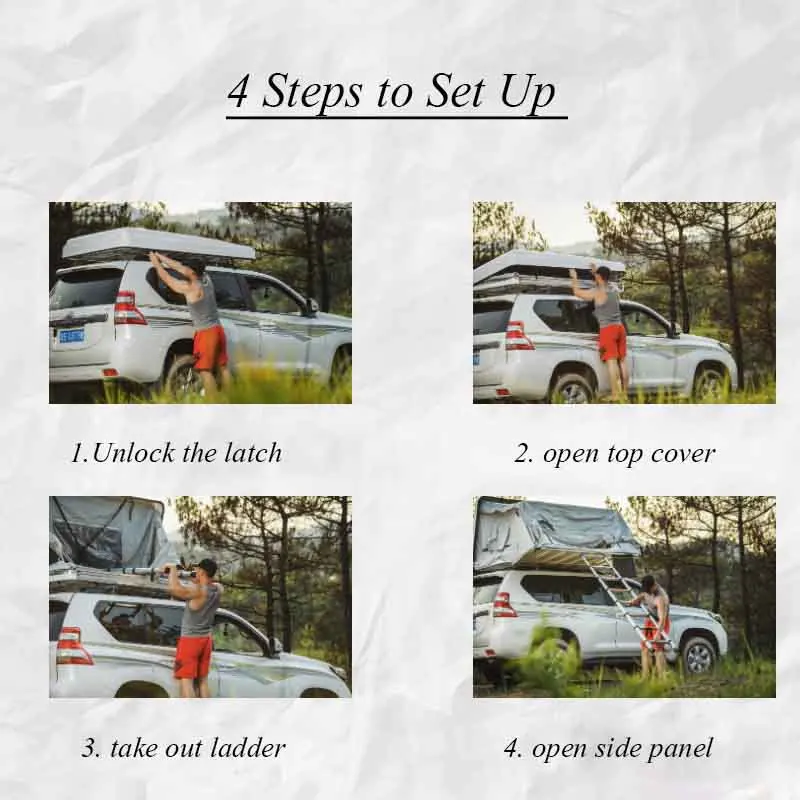 4 Steps to Set Up

1.Unlock the latch

2. open top cover

3. take out ladder

4. open side panel