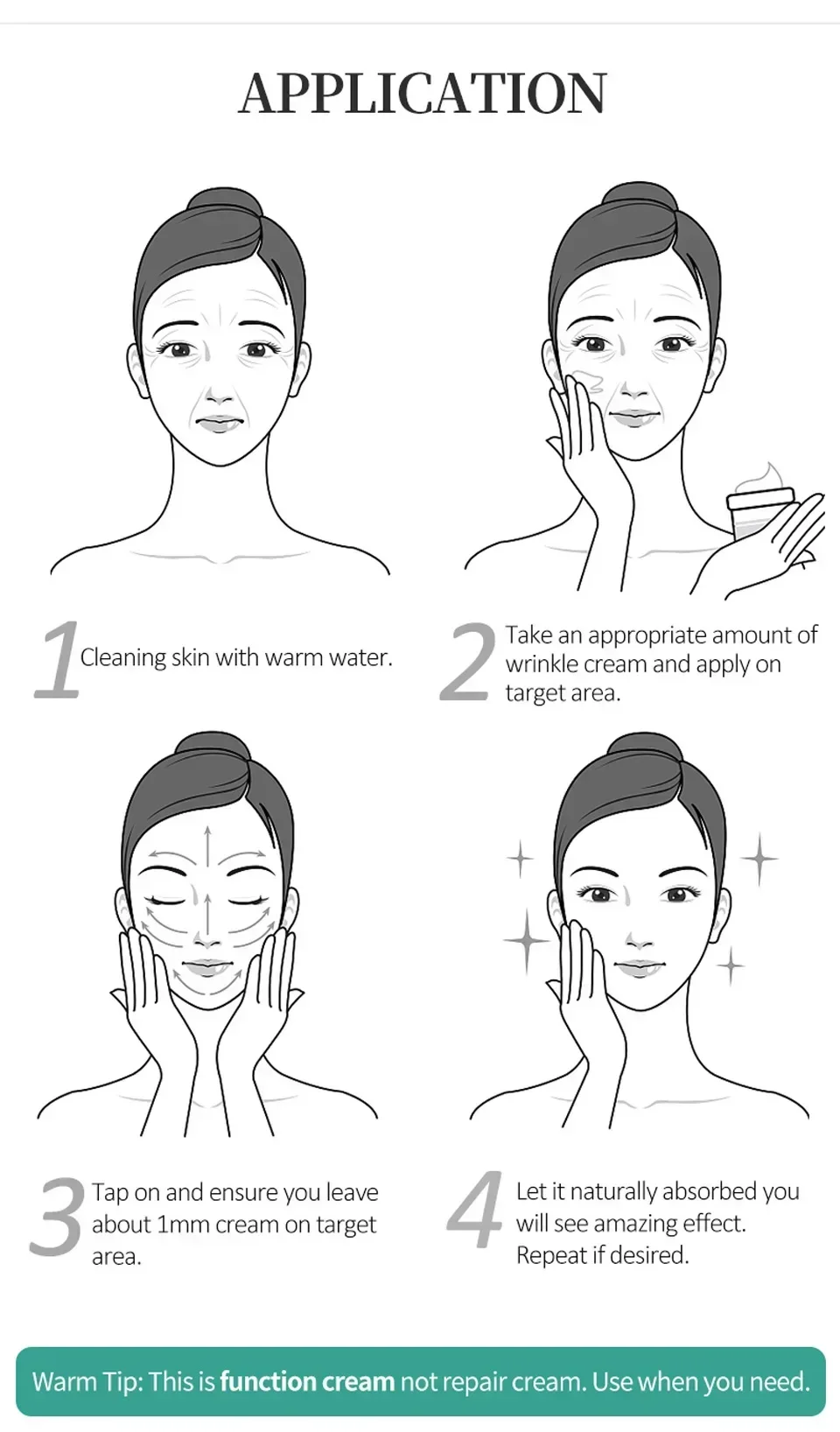 APPLICATION

1 Cleaning skin with warm water.

2 Take an appropriate amount of wrinkle cream and apply on target area.

3 Tap on and ensure you leave about 1mm cream on target area.

4 Let it naturally absorbed you will see amazing effect. Repeat if desired.

Warm Tip: This is function cream not repair cream. Use when you need.