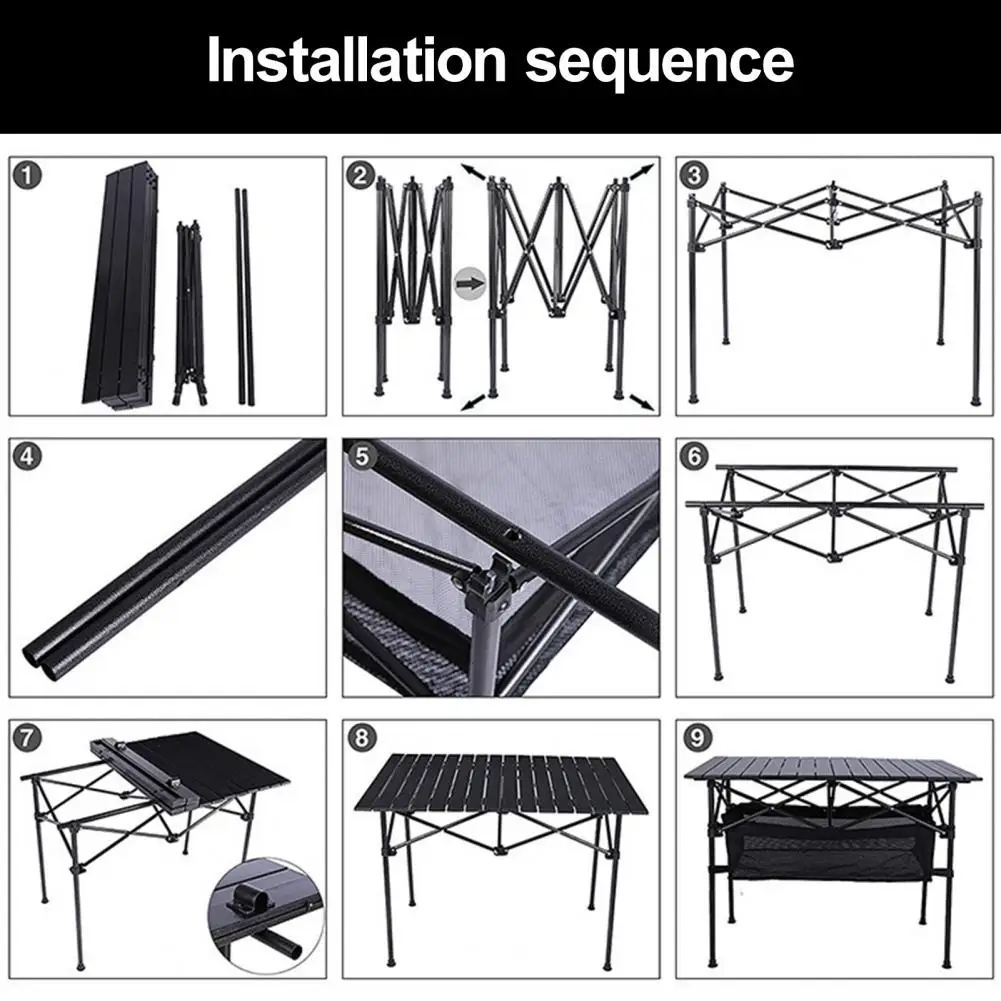 Installation sequence

1

2

3

4

5

6

7

8

9