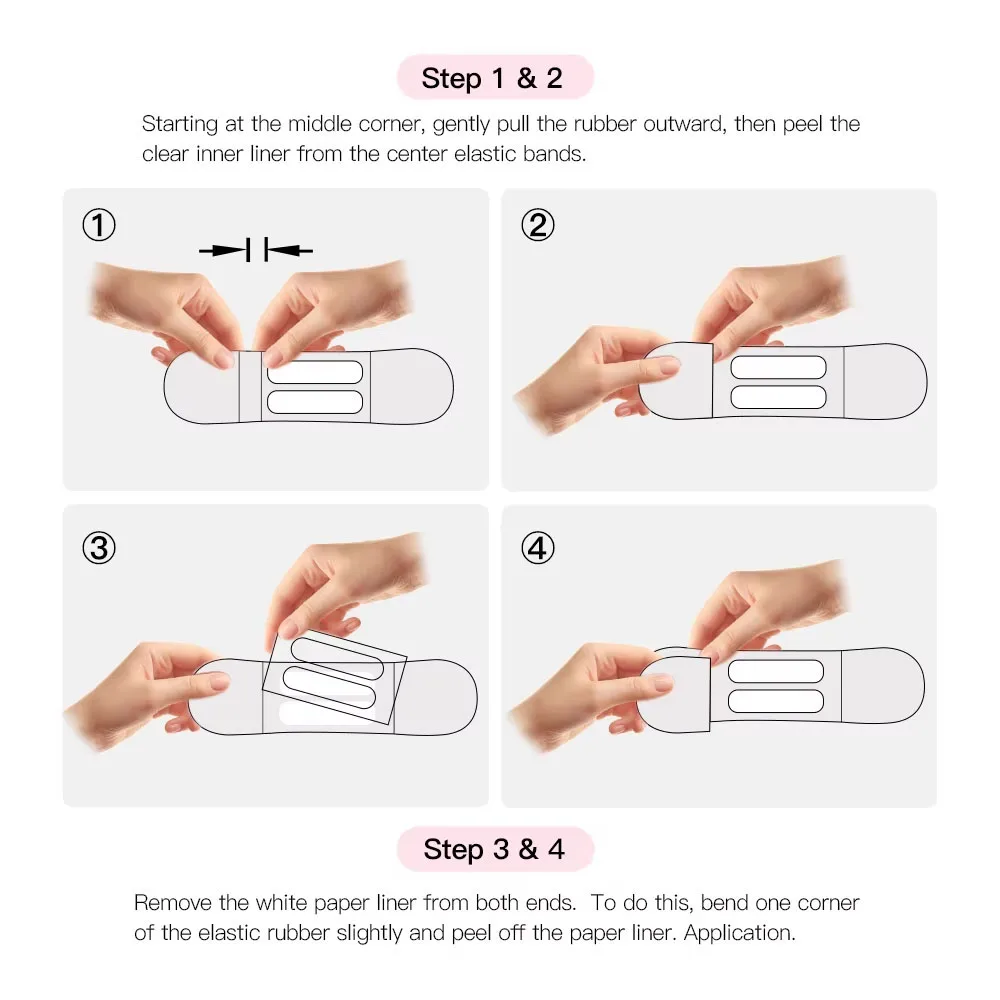 Step 1 & 2

Starting at the middle corner, gently pull the rubber outward, then peel the clear inner liner from the center elastic bands.

①

②

③

④

Step 3 & 4

Remove the white paper liner from both ends. To do this, bend one corner of the elastic rubber slightly and peel off the paper liner. Application.