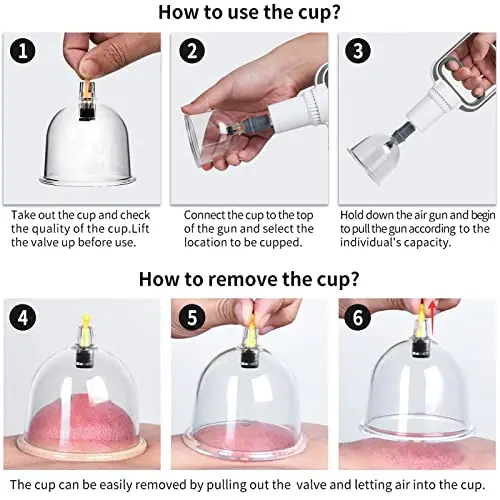 How to use the cup?

1

2

3

Take out the cup and check the quality of the cup.Lift the valve up before use.

Connect the cup to the top of the gun and select the location to be cupped.

Hold down the air gun and begin to pull the gun according to the individual's capacity.

How to remove the cup?

4

5

6

The cup can be easily removed by pulling out the valve and letting air into the cup.